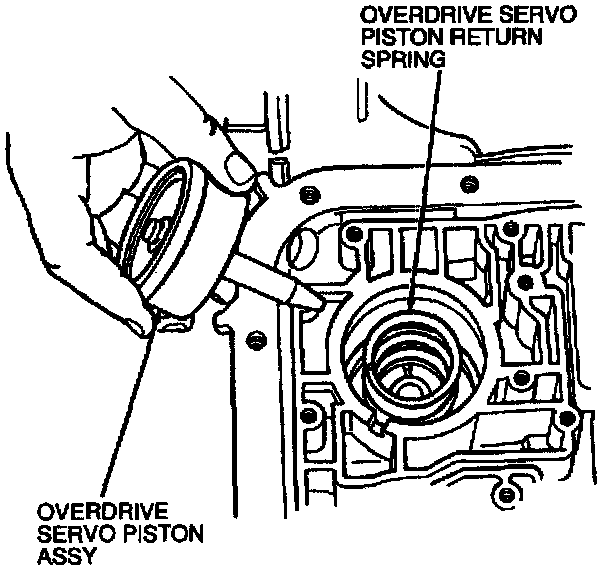 OVERDRIVE SERVO PISTON RETURN SPRING

OVERDRIVE SERVO PISTON ASSY