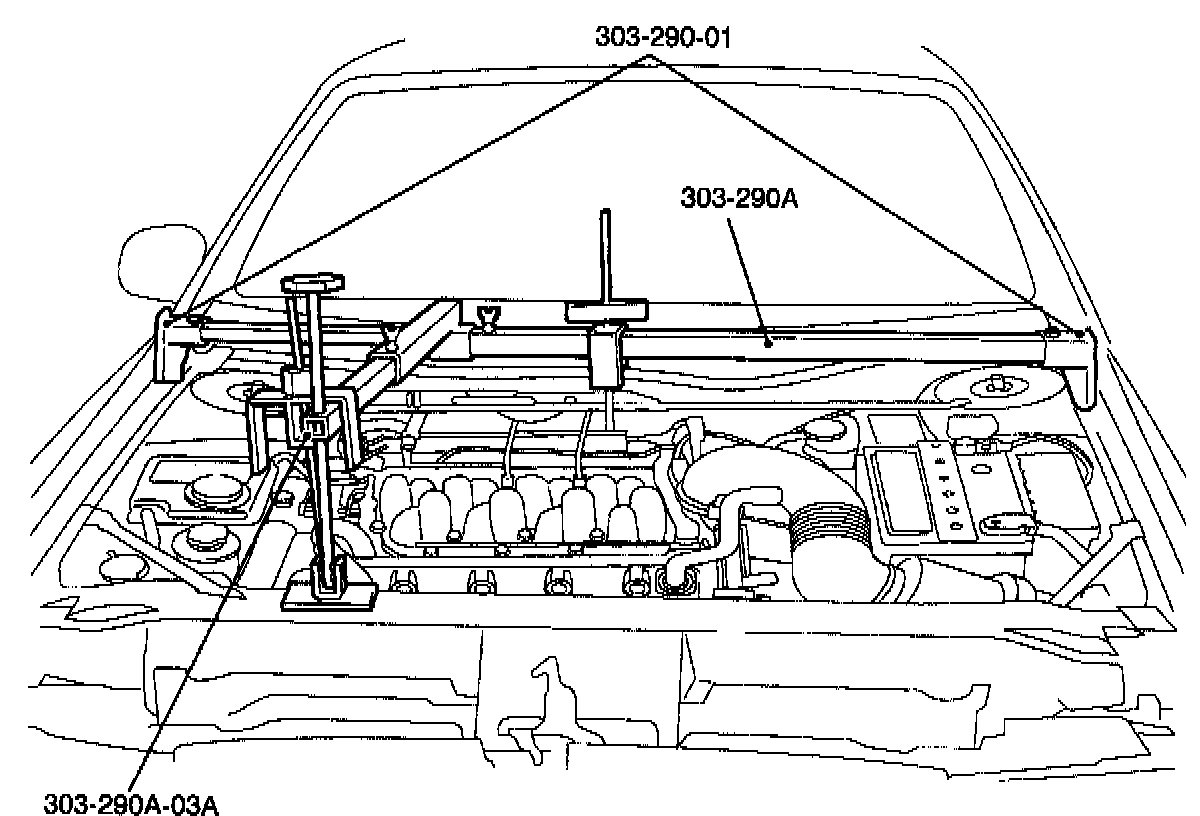 303-290-01

303-290A

303-290A-03A