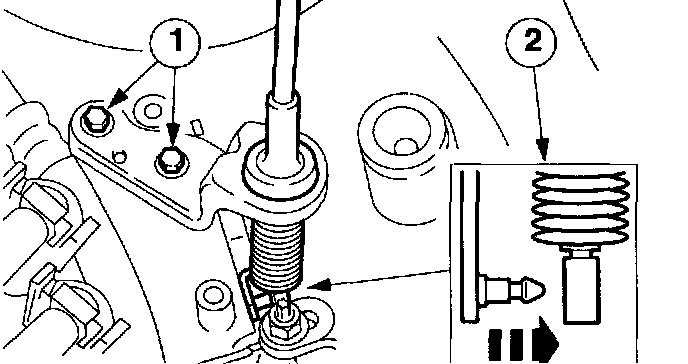 1
2