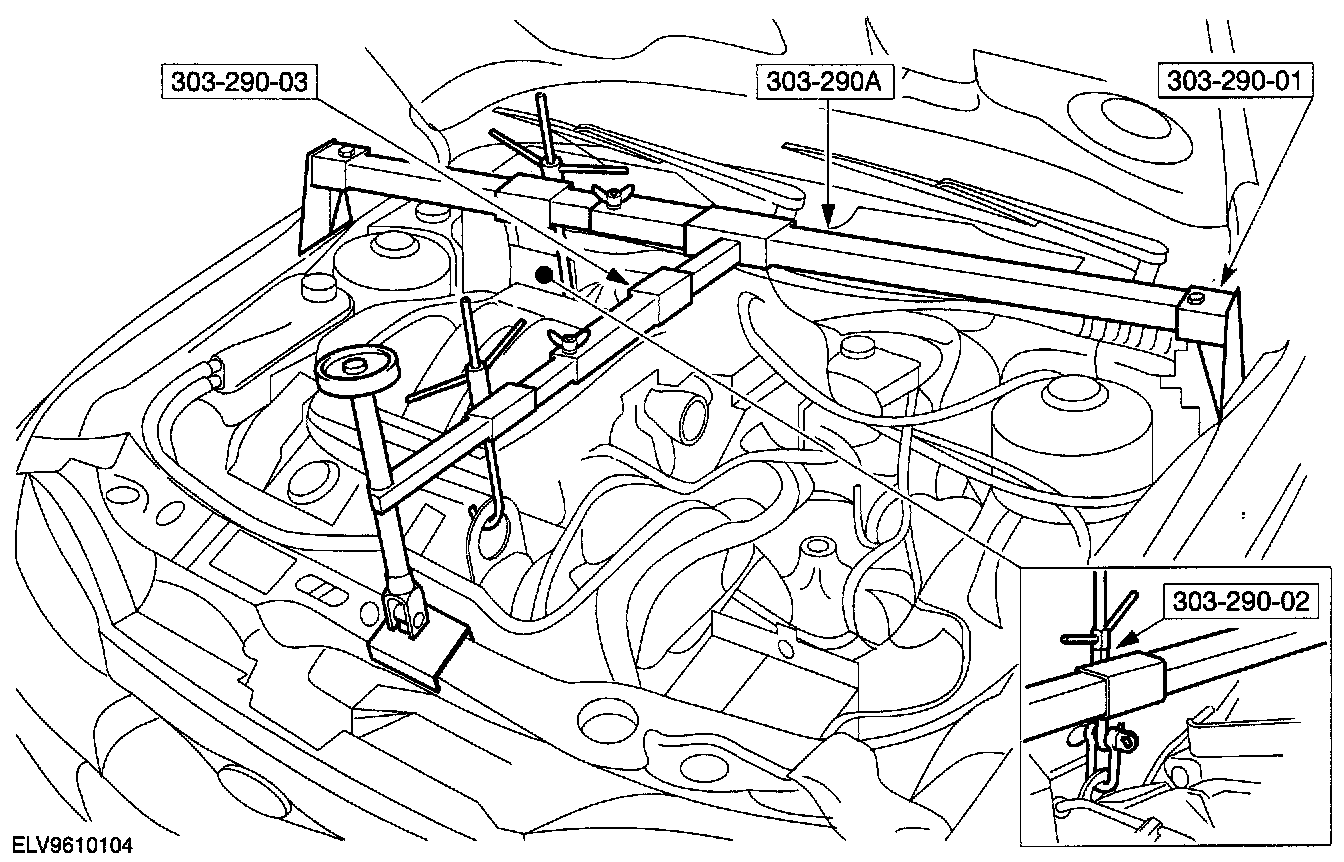 303-290-03
303-290A
303-290-01
303-290-02
ELV9610104