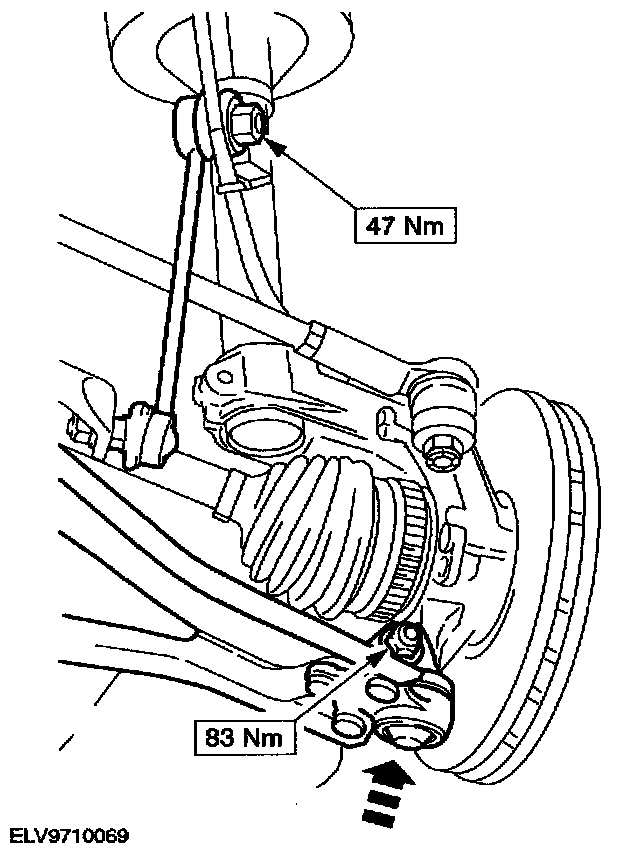 47 Nm

83 Nm

ELV9710069