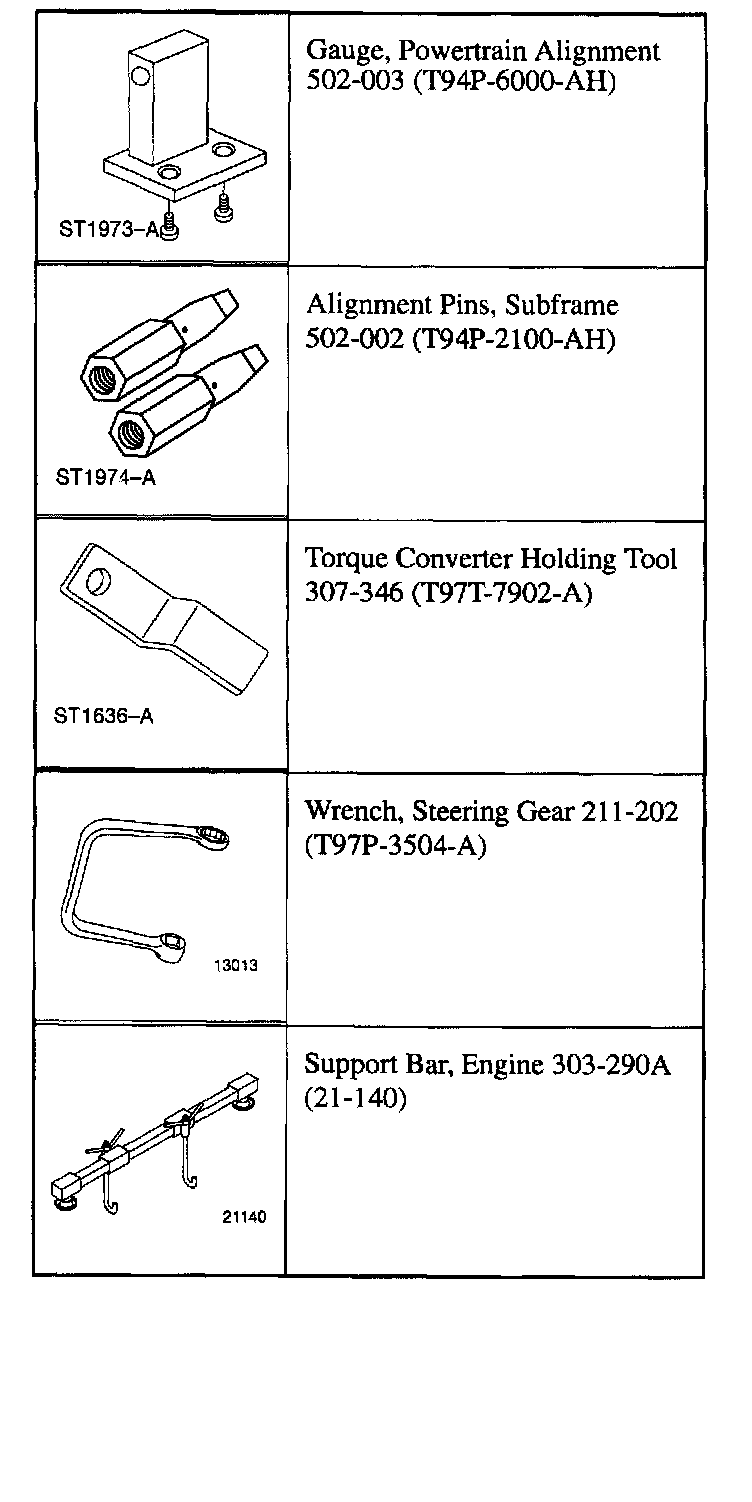 | | |
|---|---|
| ST1973–A | Gauge, Powertrain Alignment 502-003 (T94P-6000-AH) |
| ST1974–A | Alignment Pins, Subframe 502-002 (T94P-2100-AH) |
| ST1636–A | Torque Converter Holding Tool 307-346 (T97T-7902-A) |
| 13013 | Wrench, Steering Gear 211-202 (T97P-3504-A) |
| 21140 | Support Bar, Engine 303-290A (21-140) |