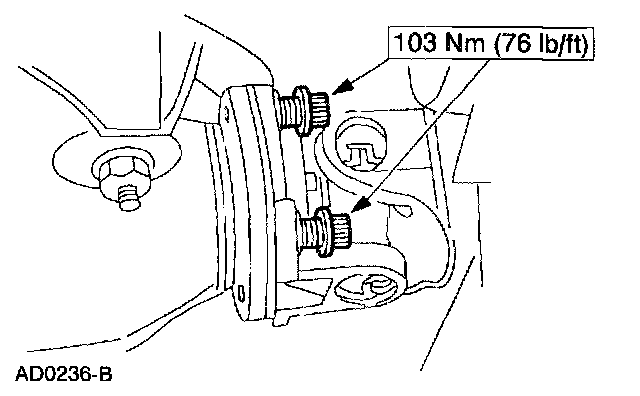 103 Nm (76 lb/ft)

AD0236-B