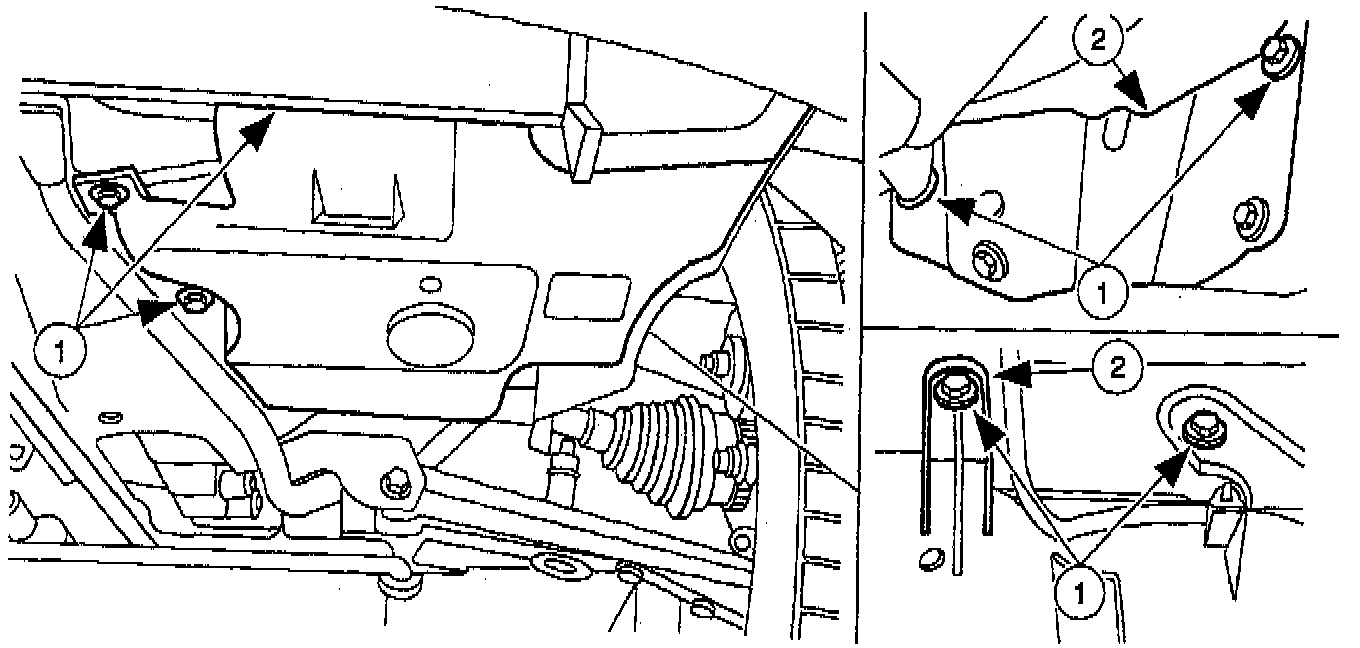 1
2
1
2
1