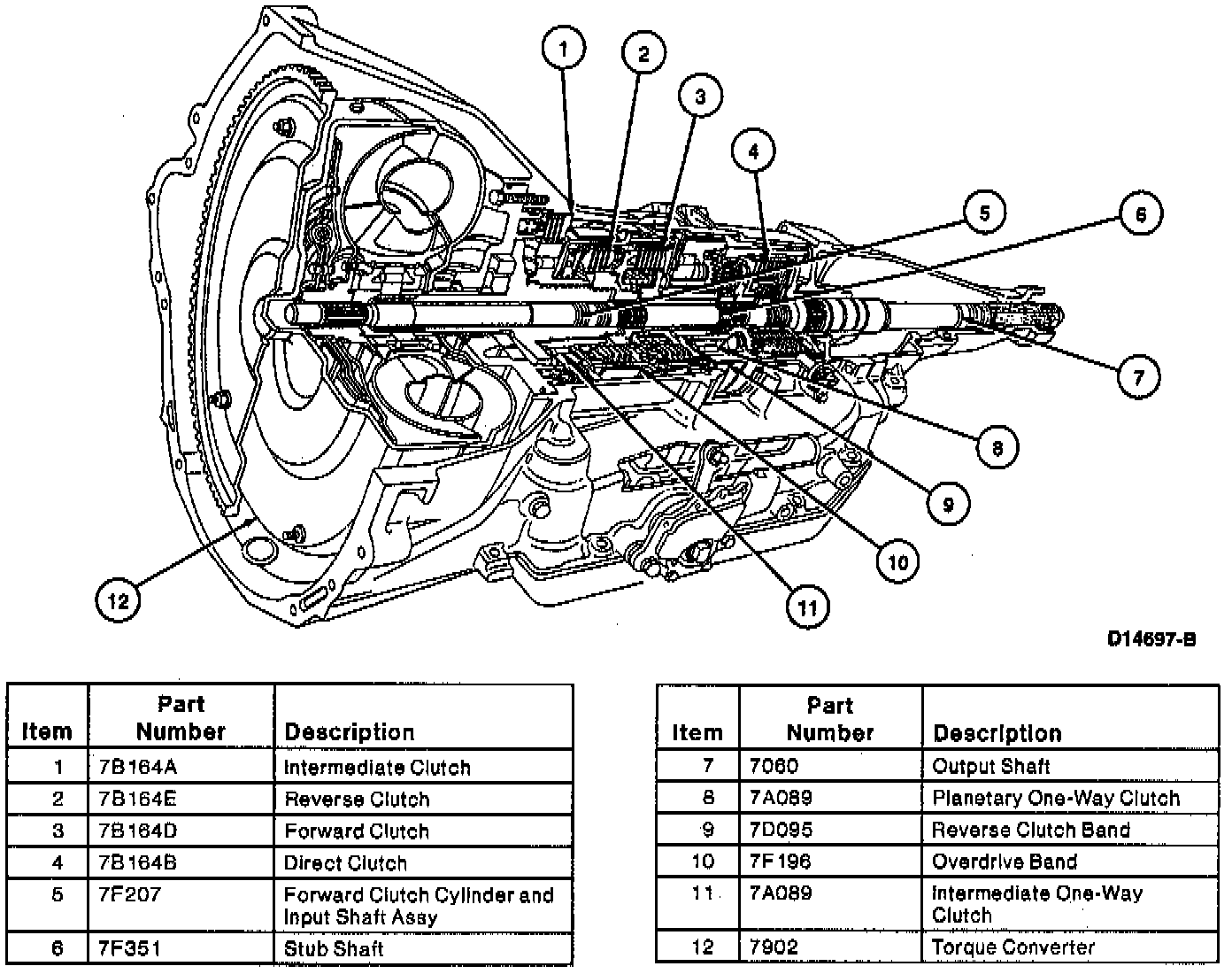 1
2
3
4
5
6
7
8
9
10
11
12

D14697-B

| Item | Part Number | Description |
|---|---|---|
| 1 | 7B164A | Intermediate Clutch |
| 2 | 7B164E | Reverse Clutch |
| 3 | 7B164D | Forward Clutch |
| 4 | 7B164B | Direct Clutch |
| 5 | 7F207 | Forward Clutch Cylinder and Input Shaft Assy |
| 6 | 7F351 | Stub Shaft |

| Item | Part Number | Description |
|---|---|---|
| 7 | 7060 | Output Shaft |
| 8 | 7A089 | Planetary One-Way Clutch |
| 9 | 7D095 | Reverse Clutch Band |
| 10 | 7F196 | Overdrive Band |
| 11 | 7A089 | Intermediate One-Way Clutch |
| 12 | 7902 | Torque Converter |