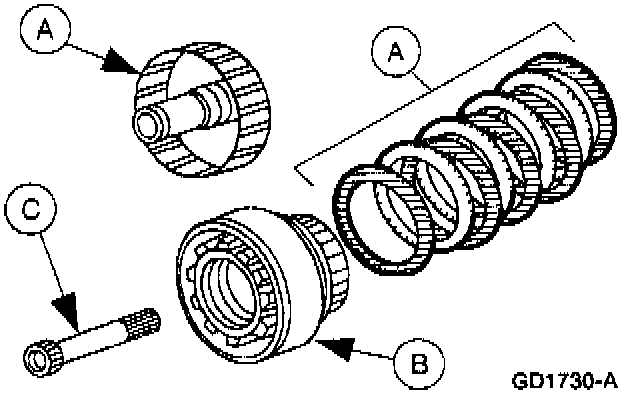 A
A
C
B
GD1730-A