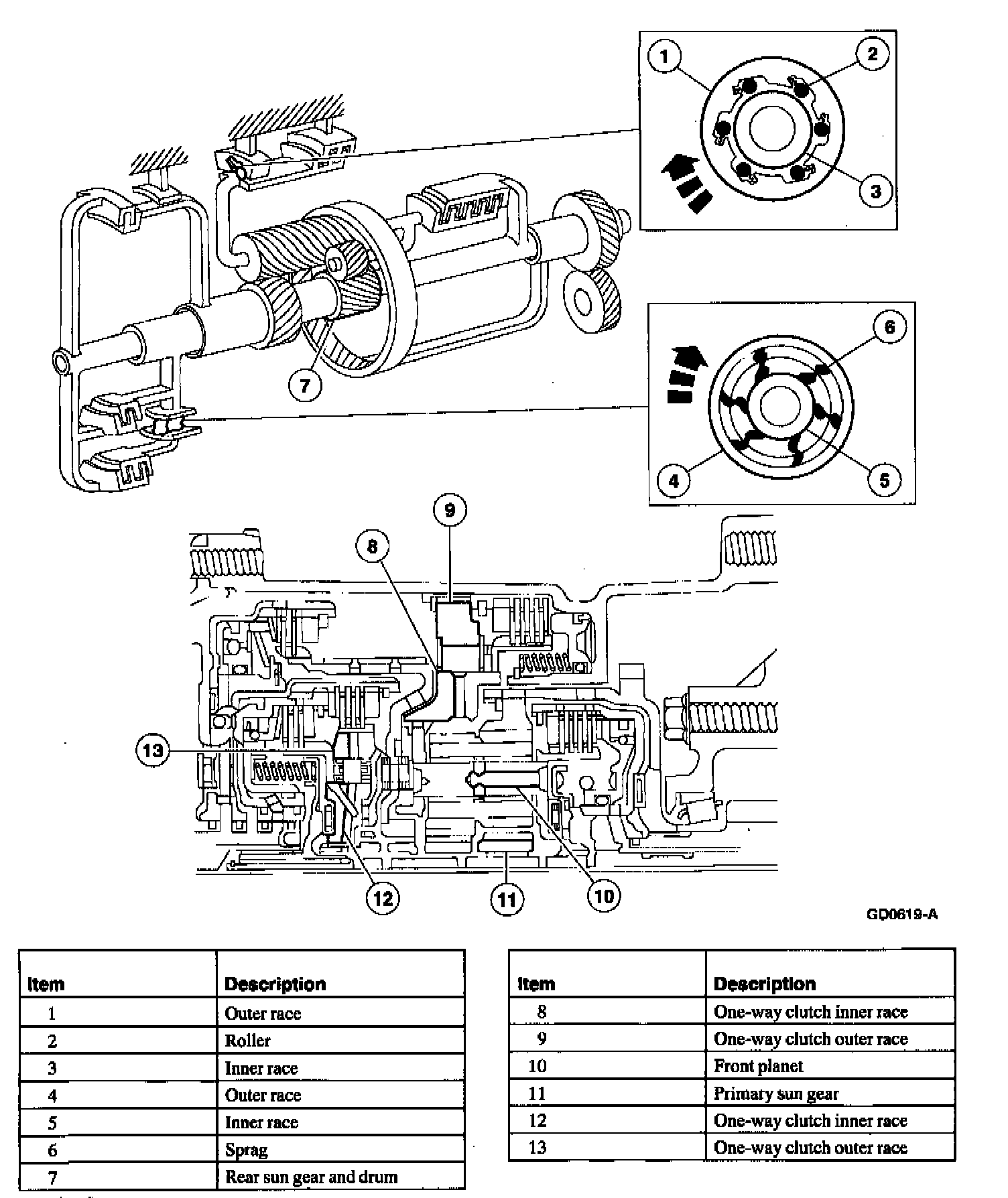 1
2
3
7
6
4
5
9
8
13
12
11
10

GD0619-A

| Item | Description |
|---|---|
| 1 | Outer race |
| 2 | Roller |
| 3 | Inner race |
| 4 | Outer race |
| 5 | Inner race |
| 6 | Sprag |
| 7 | Rear sun gear and drum |

| Item | Description |
|---|---|
| 8 | One-way clutch inner race |
| 9 | One-way clutch outer race |
| 10 | Front planet |
| 11 | Primary sun gear |
| 12 | One-way clutch inner race |
| 13 | One-way clutch outer race |