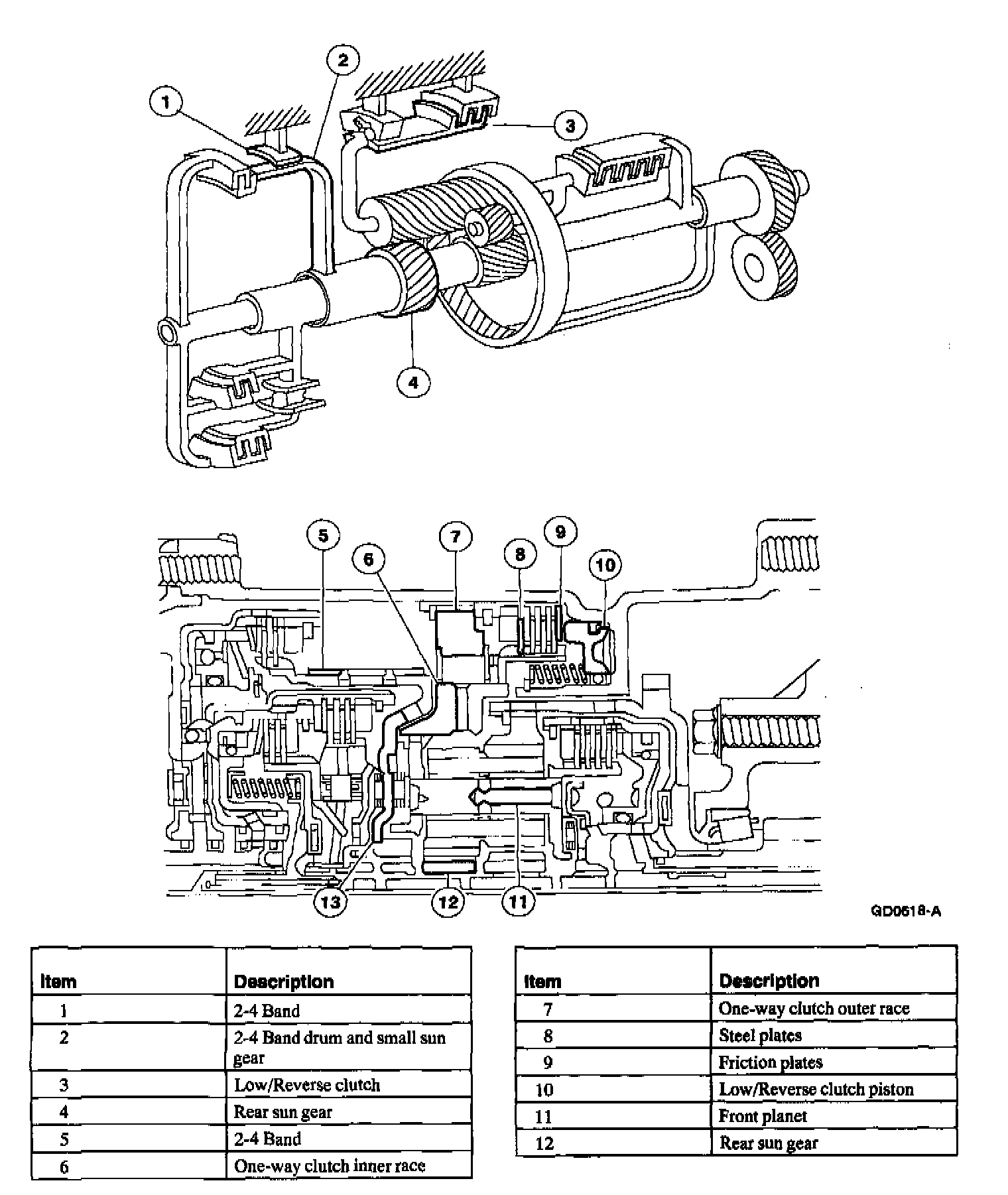 1
2
3
4

5
6
7
8
9
10
13
12
11

GD0618-A

| Item | Description |
|---|---|
| 1 | 2-4 Band |
| 2 | 2-4 Band drum and small sun gear |
| 3 | Low/Reverse clutch |
| 4 | Rear sun gear |
| 5 | 2-4 Band |
| 6 | One-way clutch inner race |

| Item | Description |
|---|---|
| 7 | One-way clutch outer race |
| 8 | Steel plates |
| 9 | Friction plates |
| 10 | Low/Reverse clutch piston |
| 11 | Front planet |
| 12 | Rear sun gear |