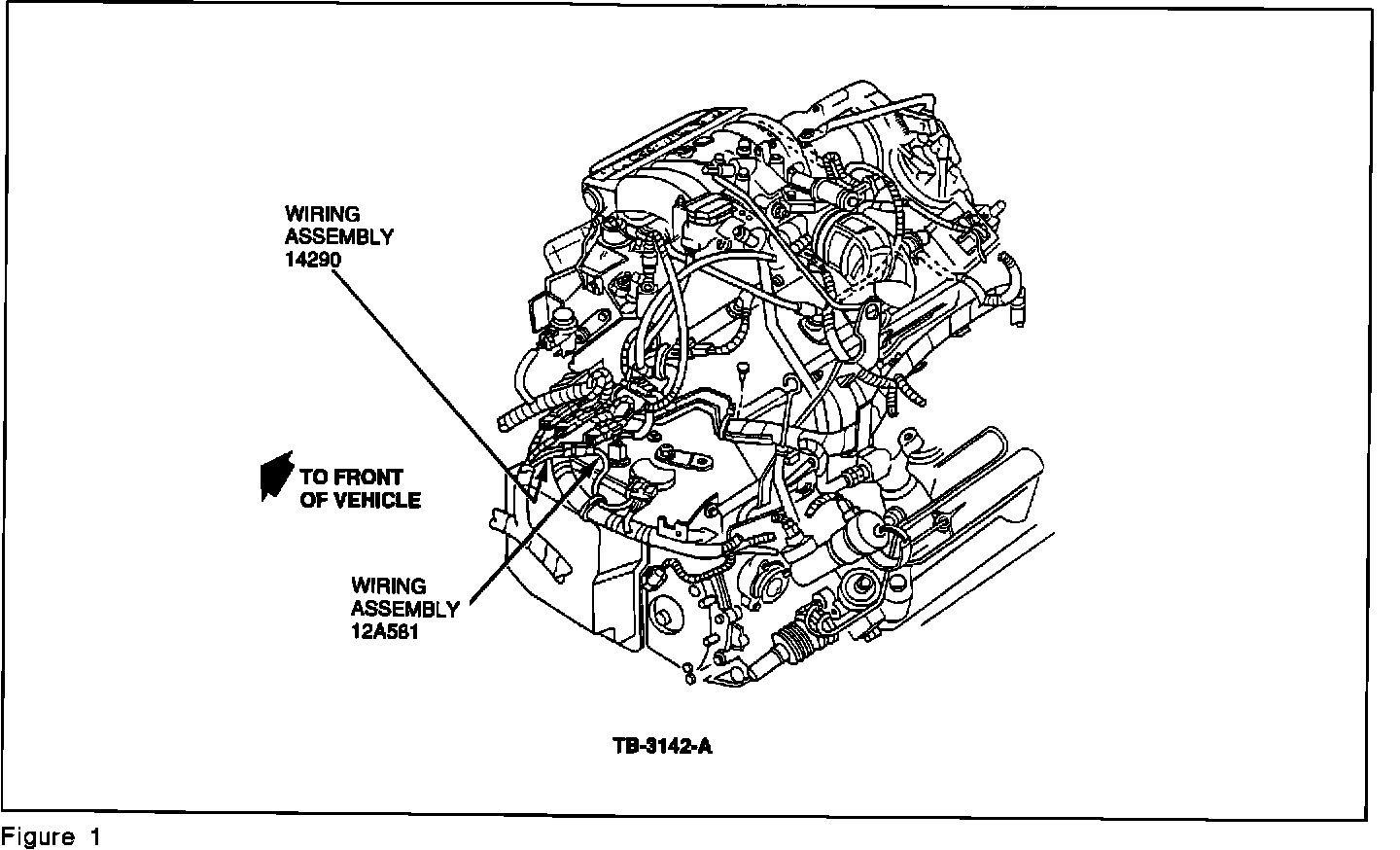 WIRING ASSEMBLY 14290

TO FRONT OF VEHICLE

WIRING ASSEMBLY 12A581

TB-3142-A

Figure 1