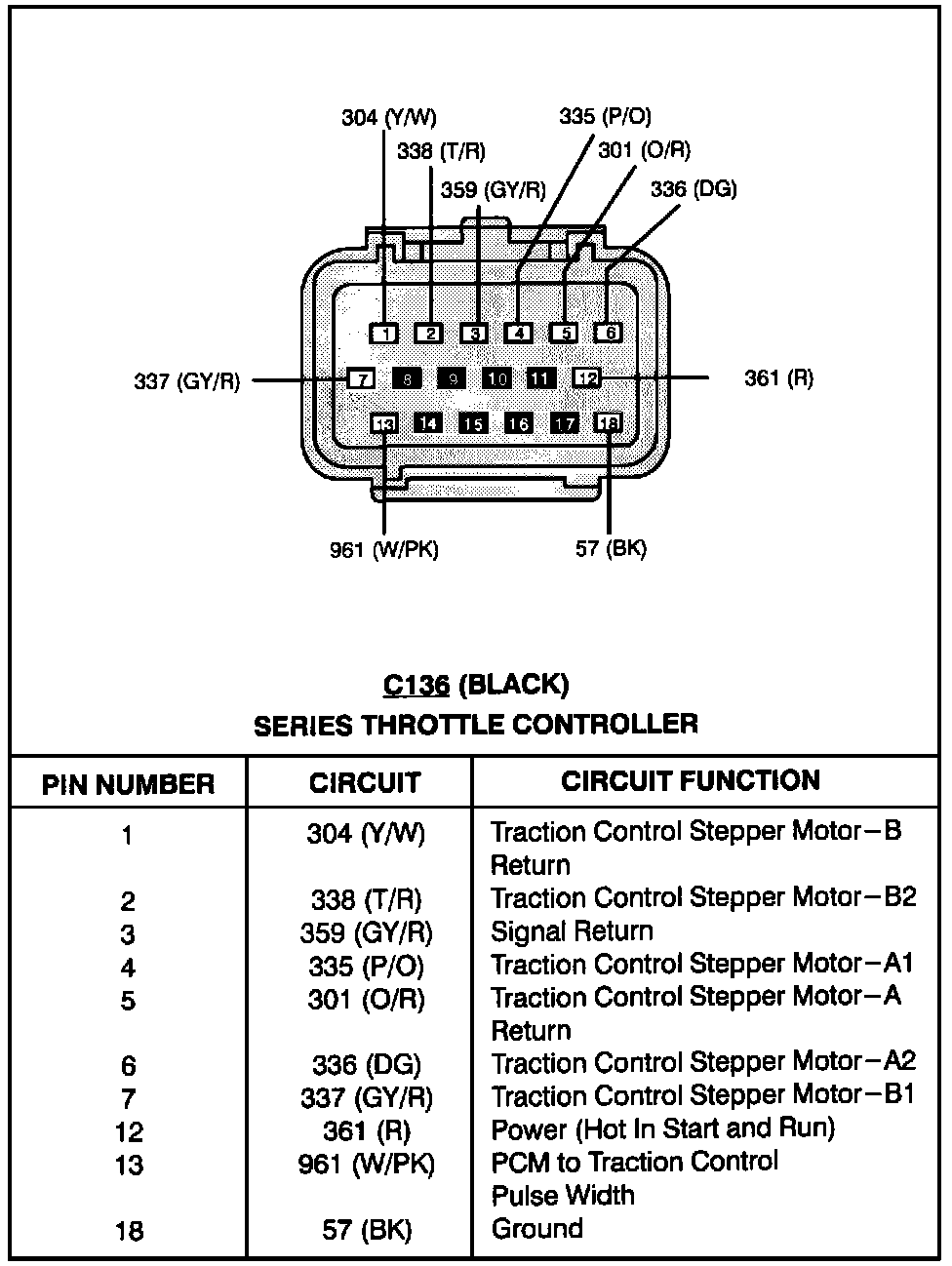 304 (Y/W)
338 (T/R)
359 (GY/R)
335 (P/O)
301 (O/R)
336 (DG)

1 2 3 4 5 6
337 (GY/R) 7 8 9 10 11 12 361 (R)
13 14 15 16 17 18

961 (W/PK)
57 (BK)

C136 (BLACK)
SERIES THROTTLE CONTROLLER

| PIN NUMBER | CIRCUIT | CIRCUIT FUNCTION |
|---|---|---|
| 1 | 304 (Y/W) | Traction Control Stepper Motor–B Return |
| 2 | 338 (T/R) | Traction Control Stepper Motor–B2 |
| 3 | 359 (GY/R) | Signal Return |
| 4 | 335 (P/O) | Traction Control Stepper Motor–A1 |
| 5 | 301 (O/R) | Traction Control Stepper Motor–A Return |
| 6 | 336 (DG) | Traction Control Stepper Motor–A2 |
| 7 | 337 (GY/R) | Traction Control Stepper Motor–B1 |
| 12 | 361 (R) | Power (Hot In Start and Run) |
| 13 | 961 (W/PK) | PCM to Traction Control Pulse Width |
| 18 | 57 (BK) | Ground |