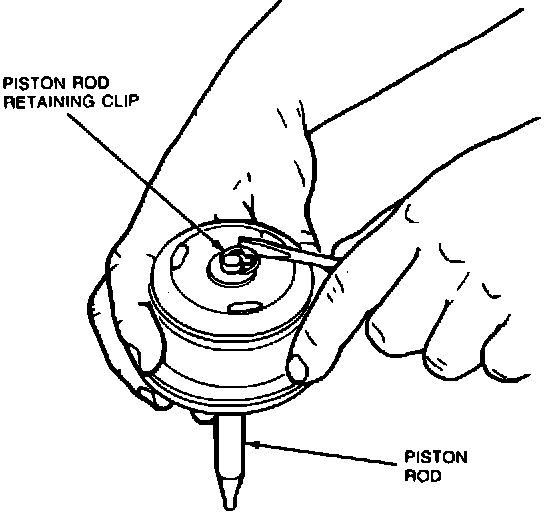 PISTON ROD
RETAINING CLIP

PISTON
ROD