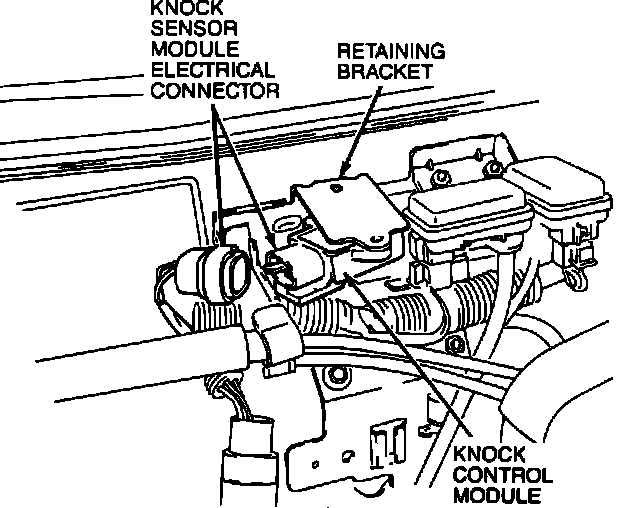 KNOCK SENSOR MODULE ELECTRICAL CONNECTOR

RETAINING BRACKET

KNOCK CONTROL MODULE