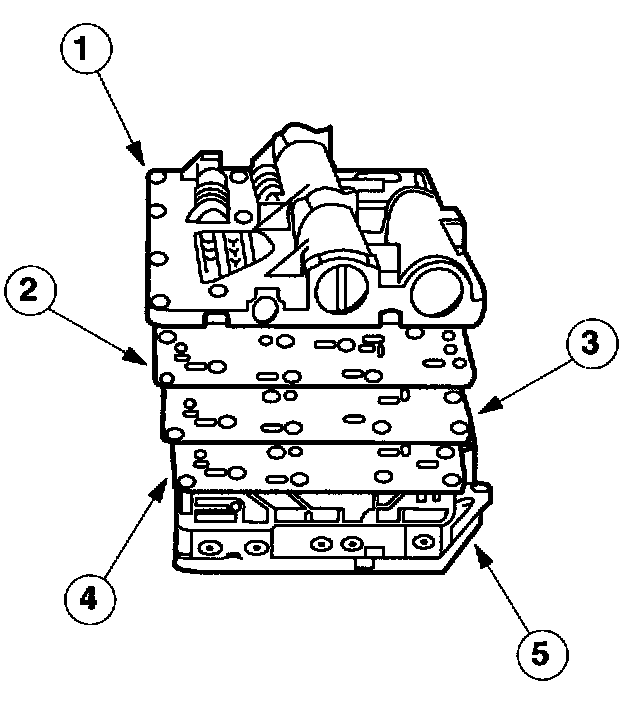 1
2
3
4
5