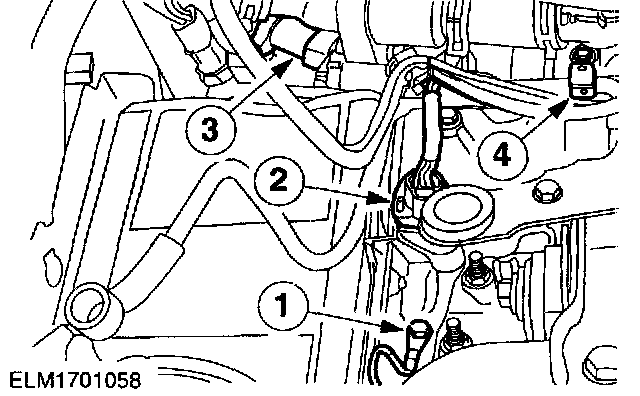 3
4
2
1
ELM1701058