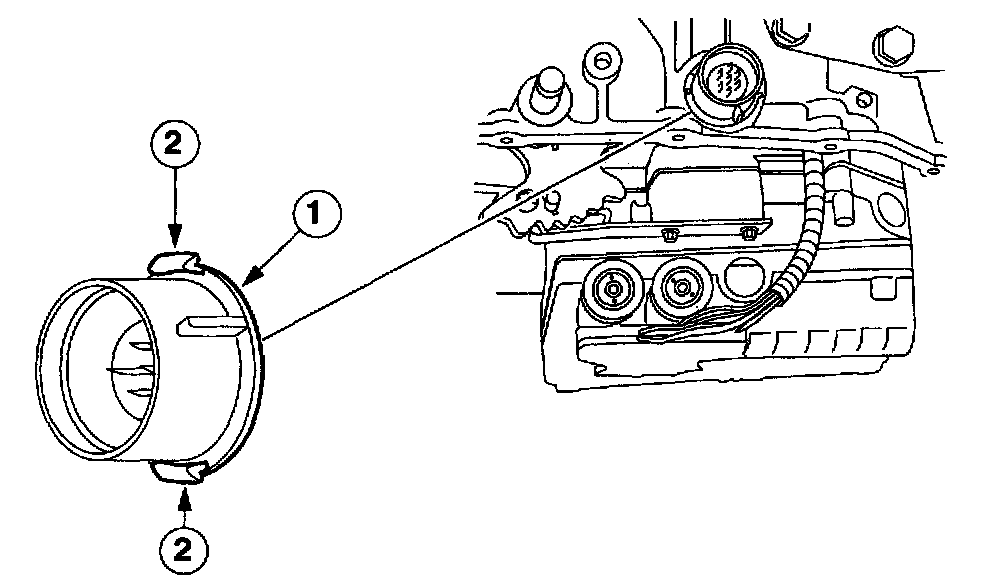 2
1
2