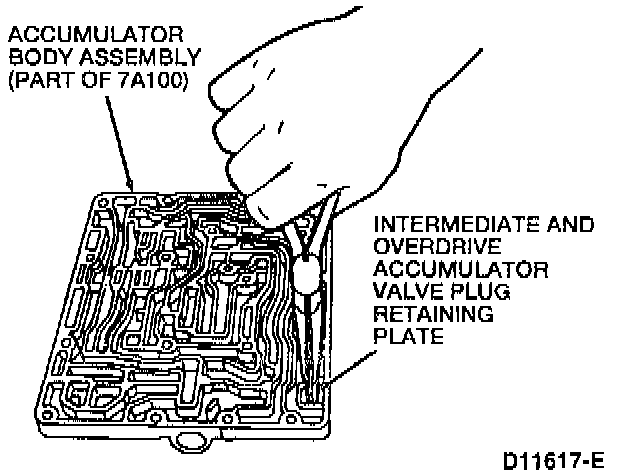 ACCUMULATOR BODY ASSEMBLY (PART OF 7A100)

INTERMEDIATE AND OVERDRIVE ACCUMULATOR VALVE PLUG RETAINING PLATE

D11617-E