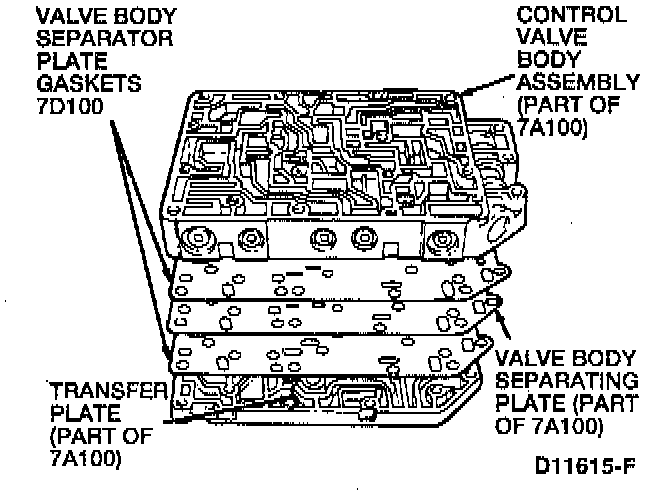 VALVE BODY SEPARATOR PLATE GASKETS 7D100

CONTROL VALVE BODY ASSEMBLY (PART OF 7A100)

VALVE BODY SEPARATING PLATE (PART OF 7A100)

TRANSFER PLATE (PART OF 7A100)

D11615-F