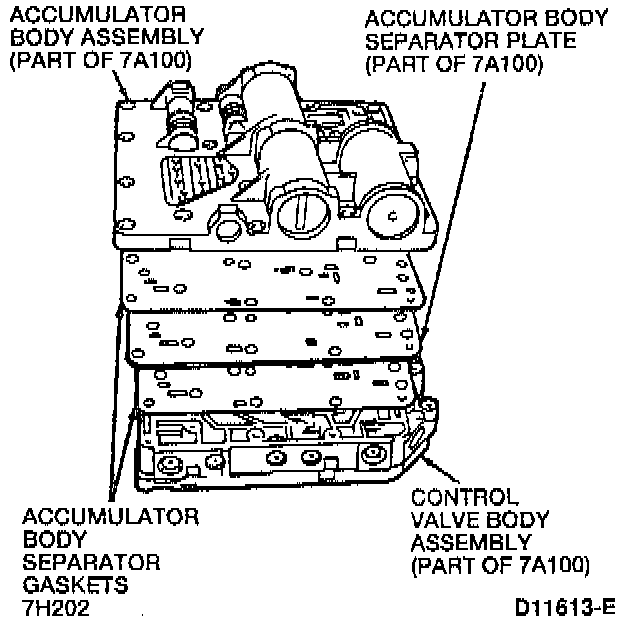 ACCUMULATOR BODY ASSEMBLY (PART OF 7A100)

ACCUMULATOR BODY SEPARATOR PLATE (PART OF 7A100)

ACCUMULATOR BODY SEPARATOR GASKETS 7H202

CONTROL VALVE BODY ASSEMBLY (PART OF 7A100)

D11613-E