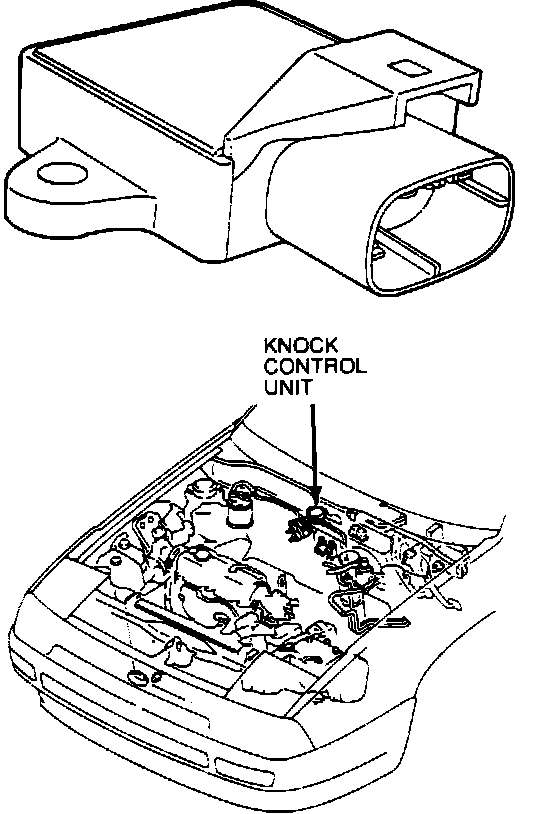 KNOCK CONTROL UNIT