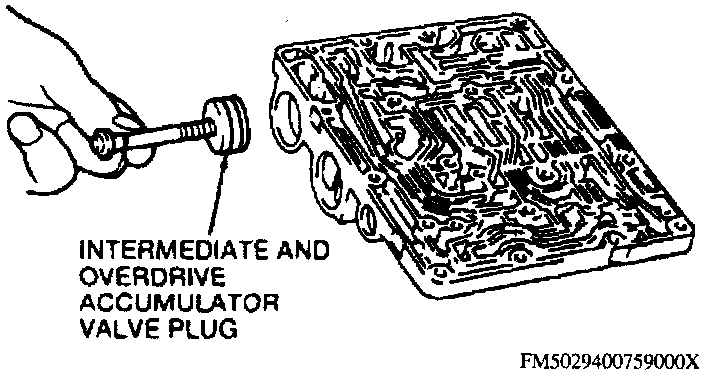 INTERMEDIATE AND OVERDRIVE ACCUMULATOR VALVE PLUG

FM5029400759000X