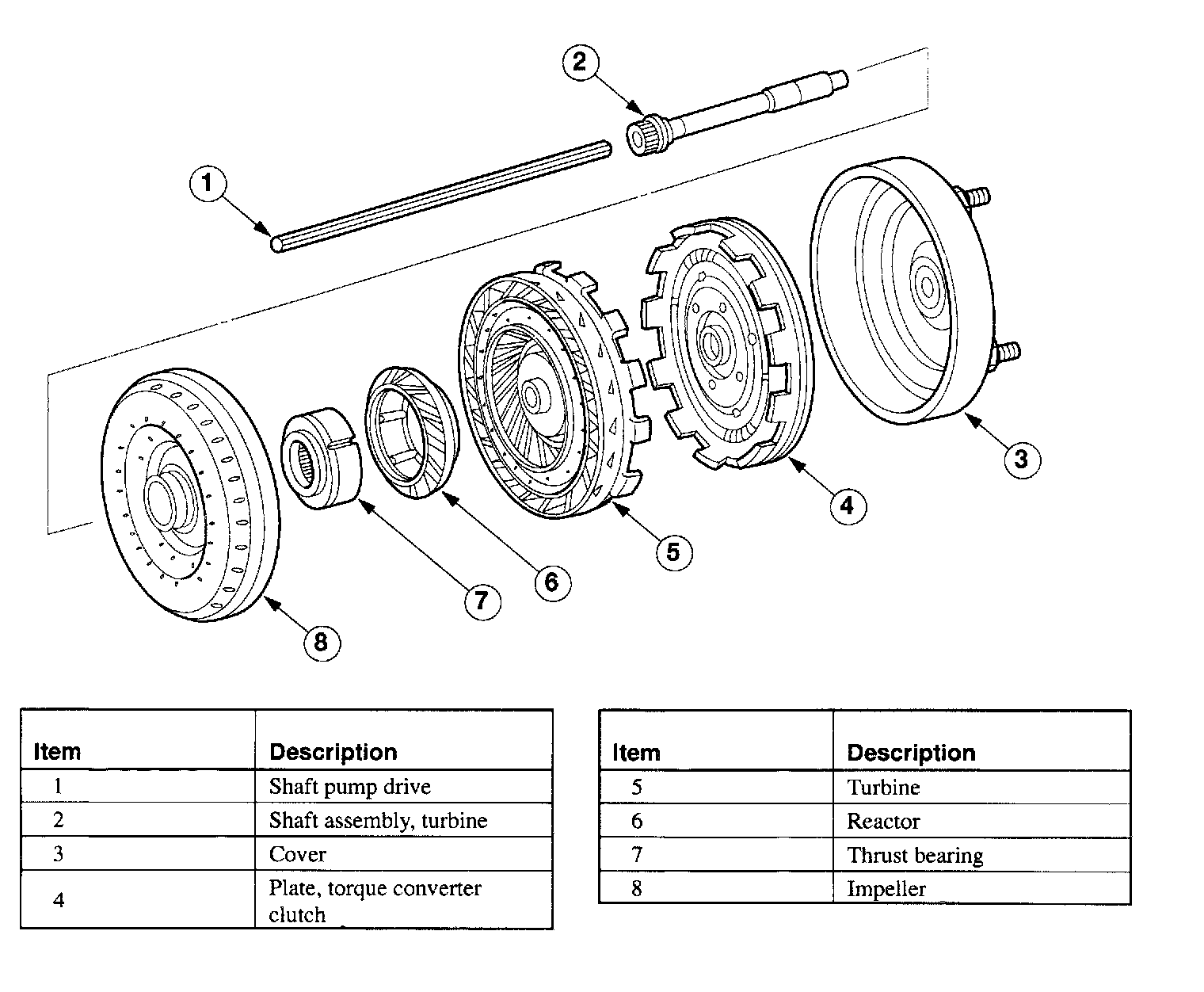 2

1

3

4

5

6

7

8

| Item | Description |
|---|---|
| 1 | Shaft pump drive |
| 2 | Shaft assembly, turbine |
| 3 | Cover |
| 4 | Plate, torque converter clutch |

| Item | Description |
|---|---|
| 5 | Turbine |
| 6 | Reactor |
| 7 | Thrust bearing |
| 8 | Impeller |