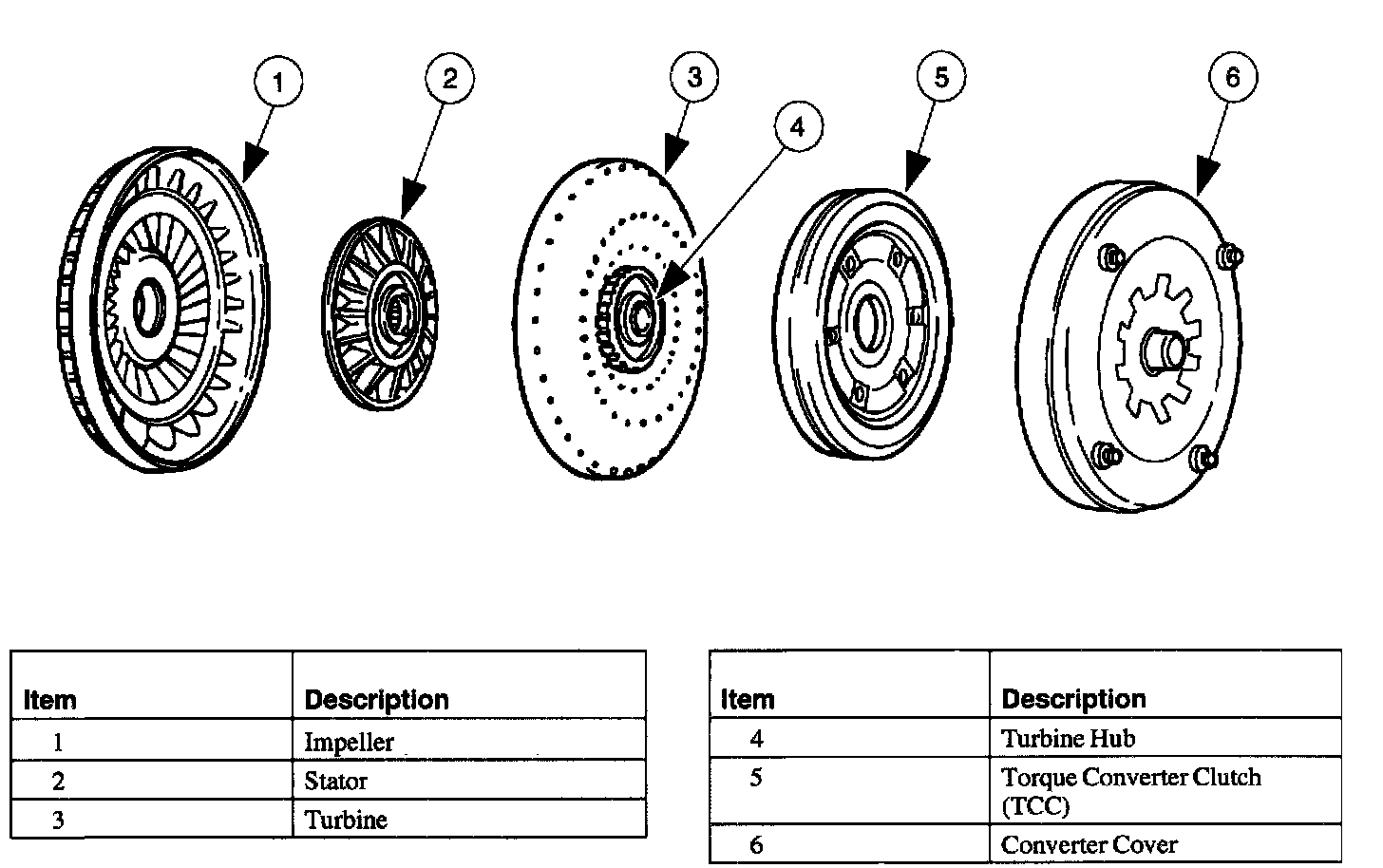 1
2
3
4
5
6

| Item | Description |
|---|---|
| 1 | Impeller |
| 2 | Stator |
| 3 | Turbine |

| Item | Description |
|---|---|
| 4 | Turbine Hub |
| 5 | Torque Converter Clutch (TCC) |
| 6 | Converter Cover |