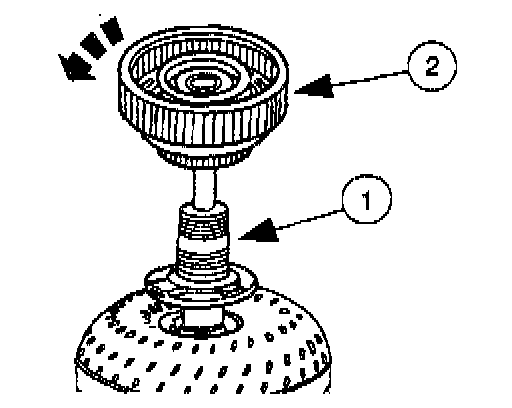 2

1