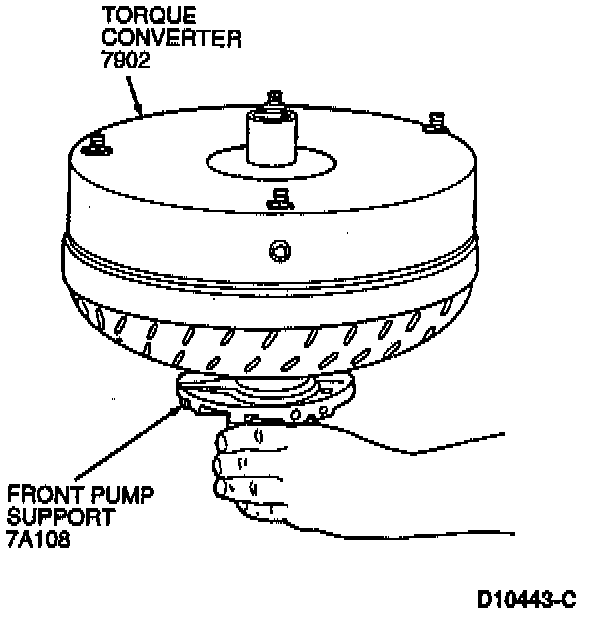 TORQUE CONVERTER
7902

FRONT PUMP SUPPORT
7A108

D10443-C