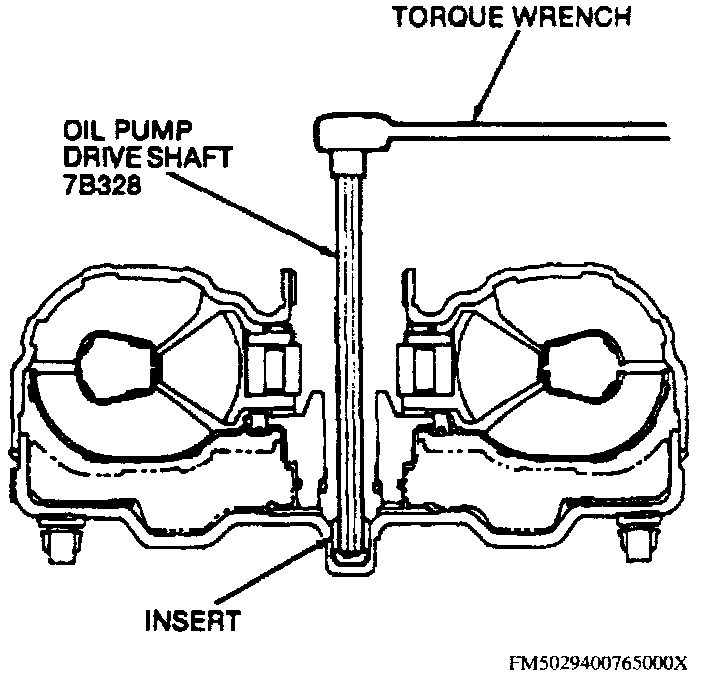 TORQUE WRENCH

OIL PUMP DRIVE SHAFT 7B328

INSERT

FM50294007650000X