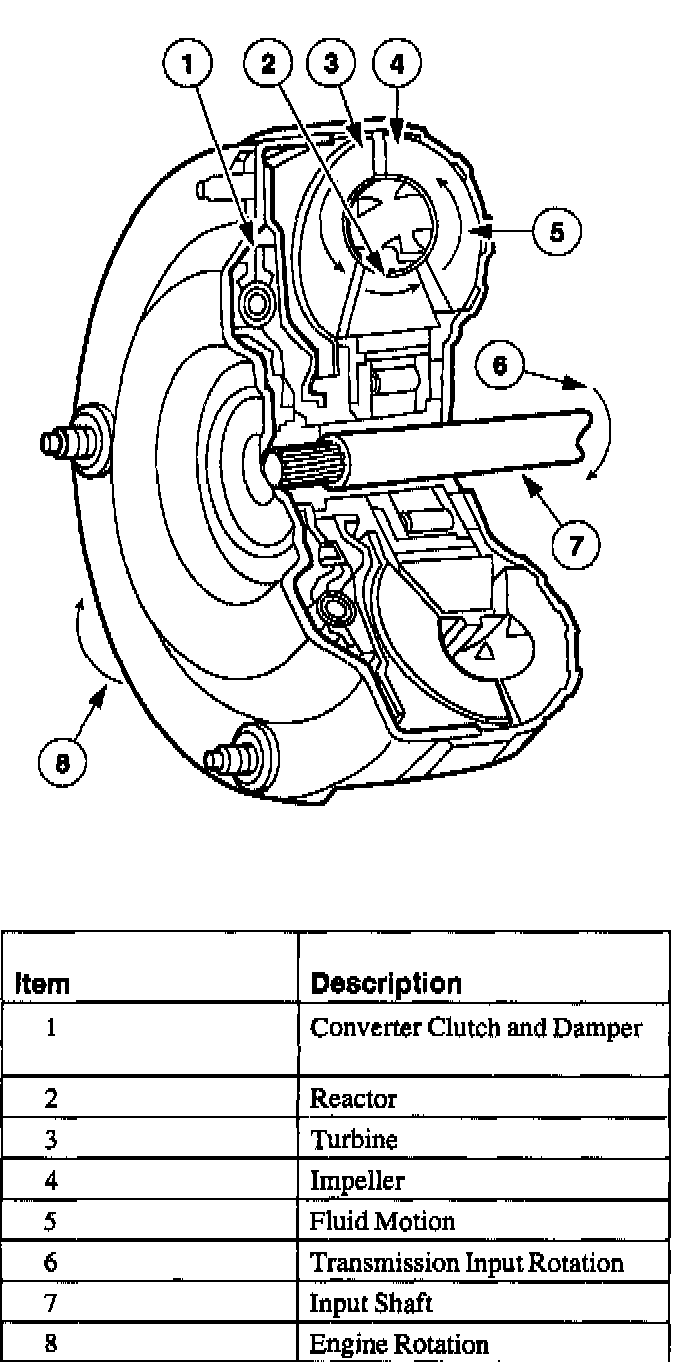 1 2 3 4 5 6 7 8

| Item | Description |
|---|---|
| 1 | Converter Clutch and Damper |
| 2 | Reactor |
| 3 | Turbine |
| 4 | Impeller |
| 5 | Fluid Motion |
| 6 | Transmission Input Rotation |
| 7 | Input Shaft |
| 8 | Engine Rotation |