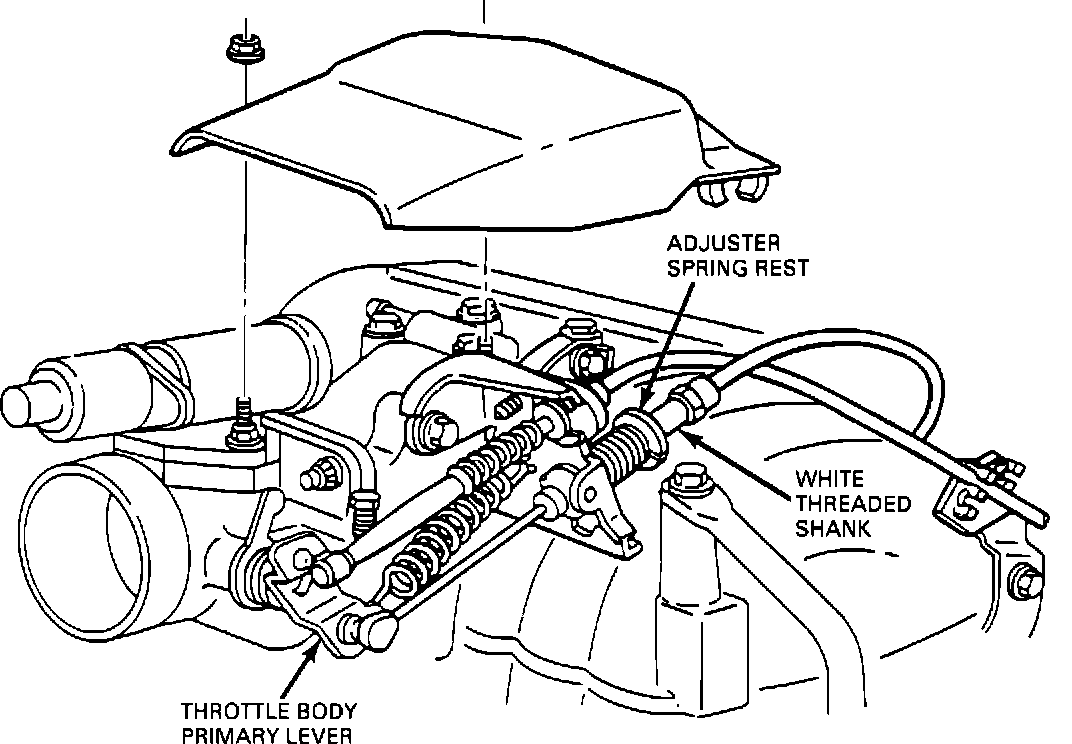 ADJUSTER SPRING REST

WHITE THREADED SHANK

THROTTLE BODY PRIMARY LEVER