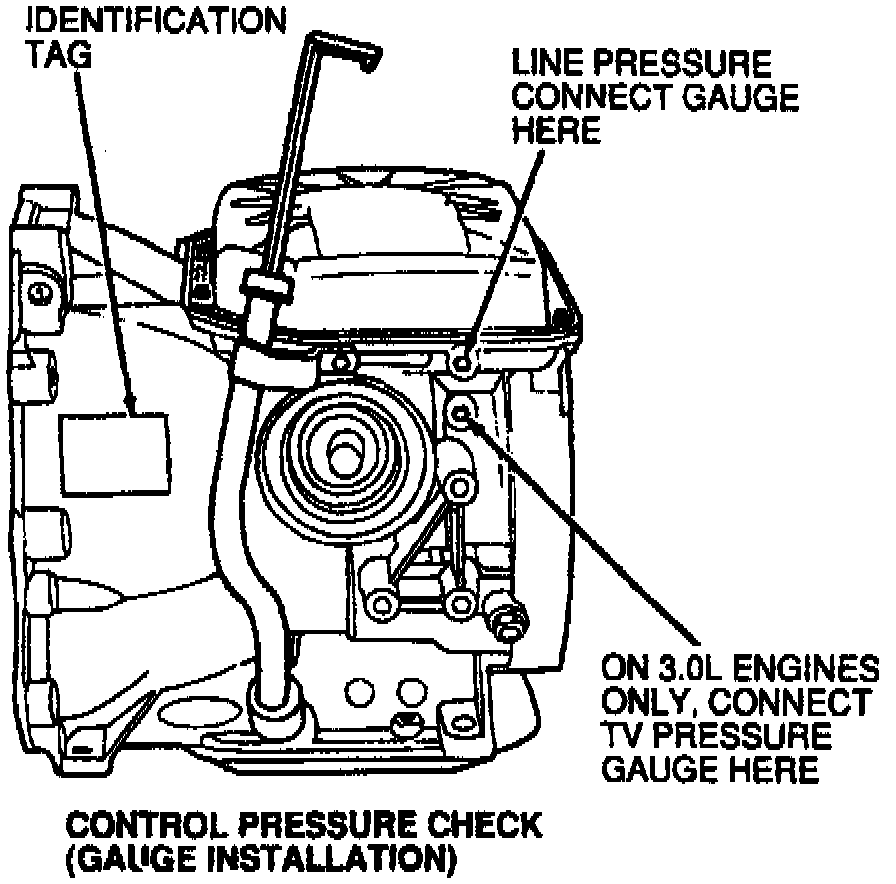 IDENTIFICATION TAG

LINE PRESSURE CONNECT GAUGE HERE

ON 3.0L ENGINES ONLY, CONNECT TV PRESSURE GAUGE HERE

CONTROL PRESSURE CHECK (GAUGE INSTALLATION)