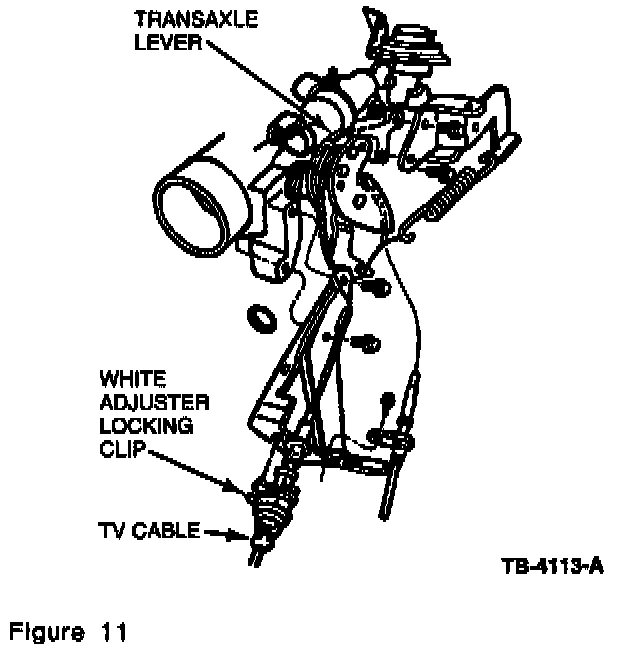 TRANSAXLE LEVER

WHITE ADJUSTER LOCKING CLIP

TV CABLE

TB-4113-A

Figure 11