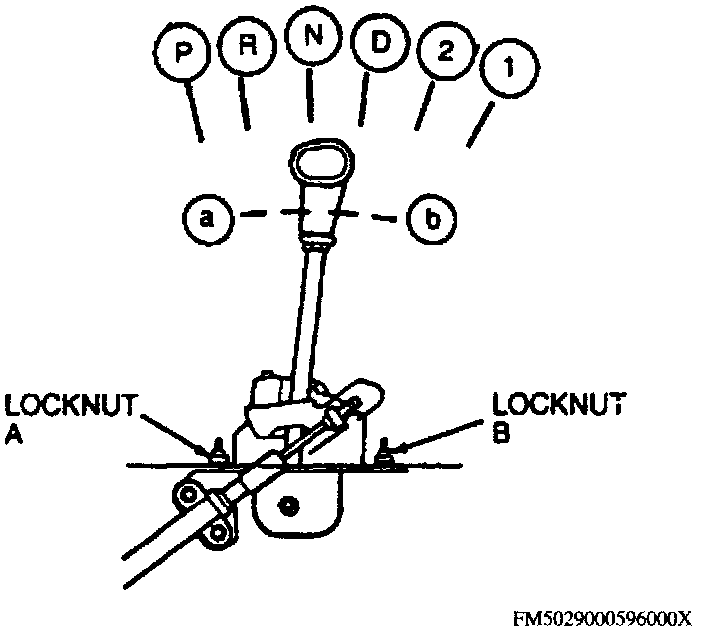 P R N D 2 1

a b

LOCKNUT A

LOCKNUT B

FM5029000596000X