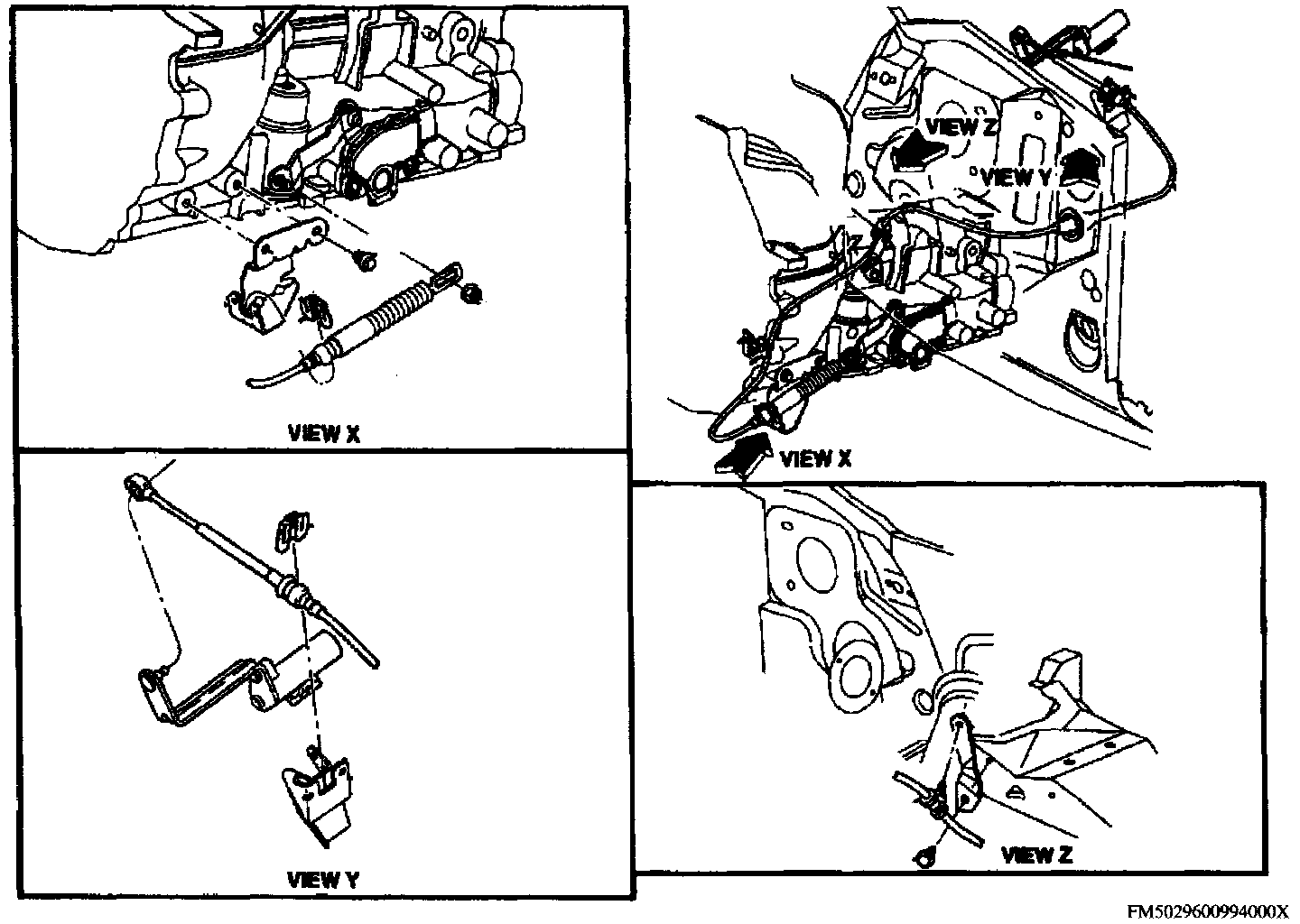 VIEW X

VIEW Z

VIEW Y

VIEW X

VIEW Y

VIEW Z

FM5029600994000X