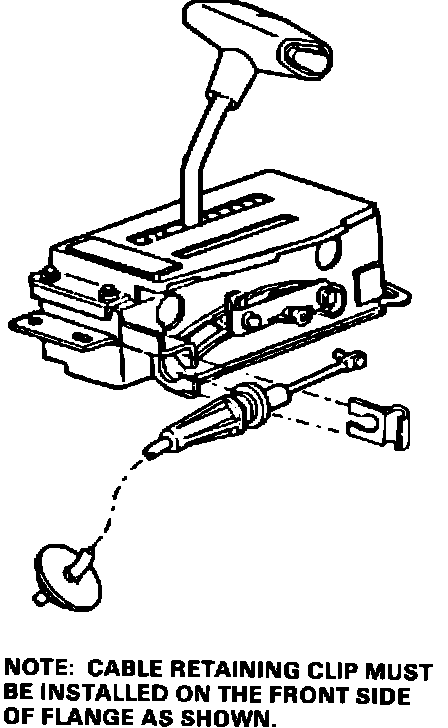 NOTE: CABLE RETAINING CLIP MUST BE INSTALLED ON THE FRONT SIDE OF FLANGE AS SHOWN.