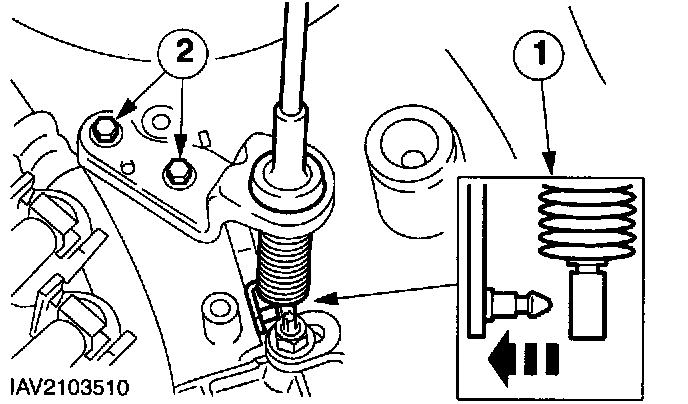 2
1
IAV2103510