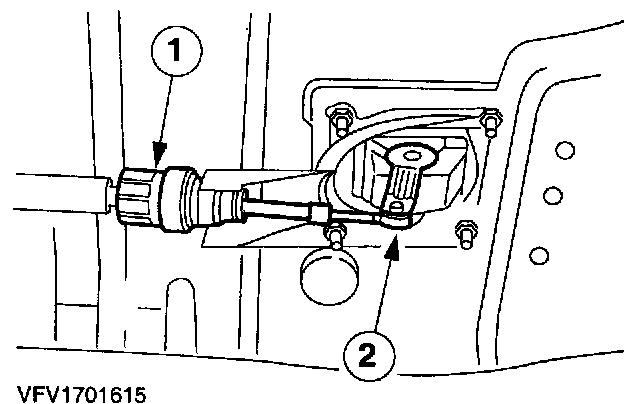 1

2

VFV1701615