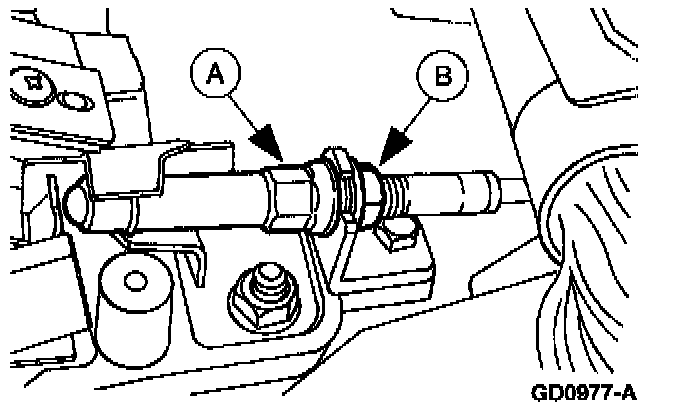 A
B
GD0977-A