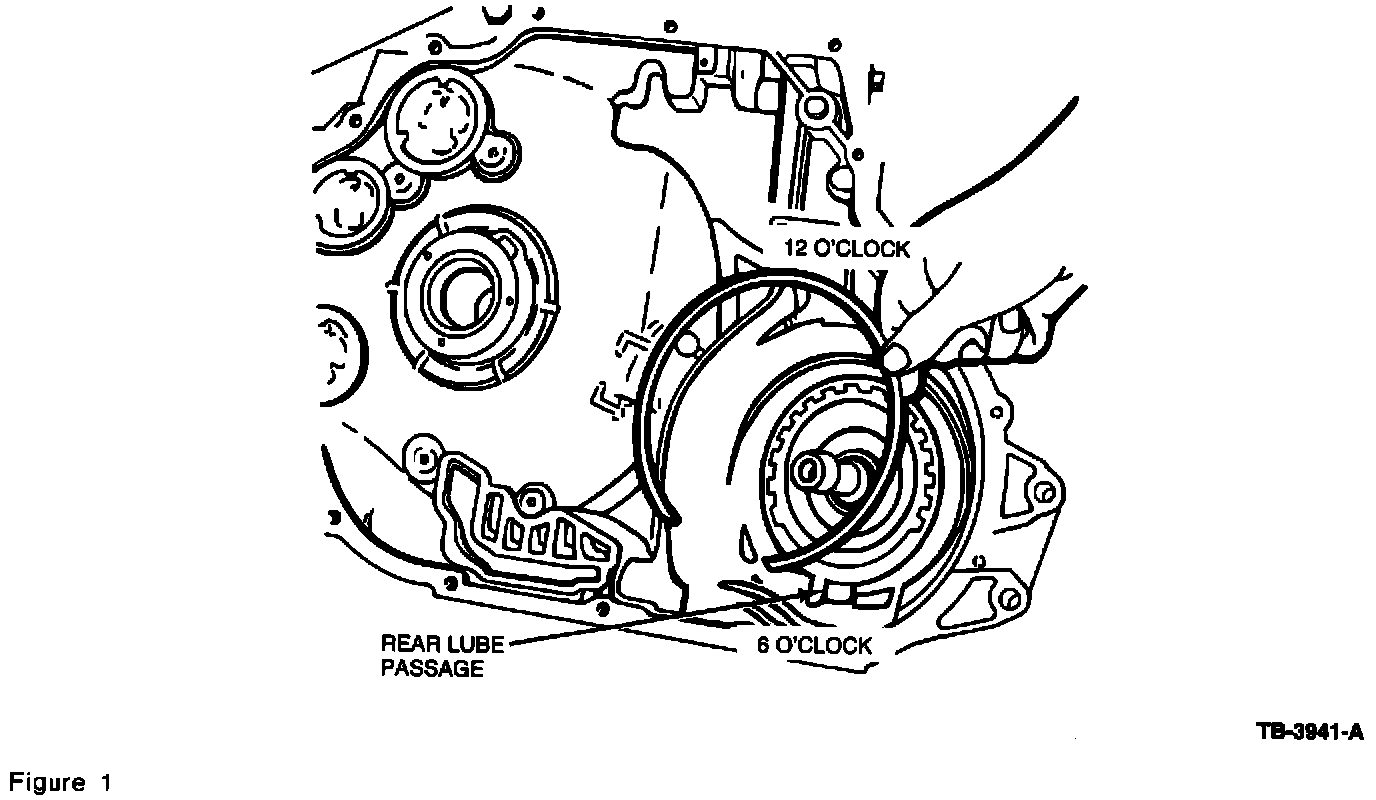 12 O'CLOCK

REAR LUBE PASSAGE

6 O'CLOCK

TB-3941-A

Figure 1