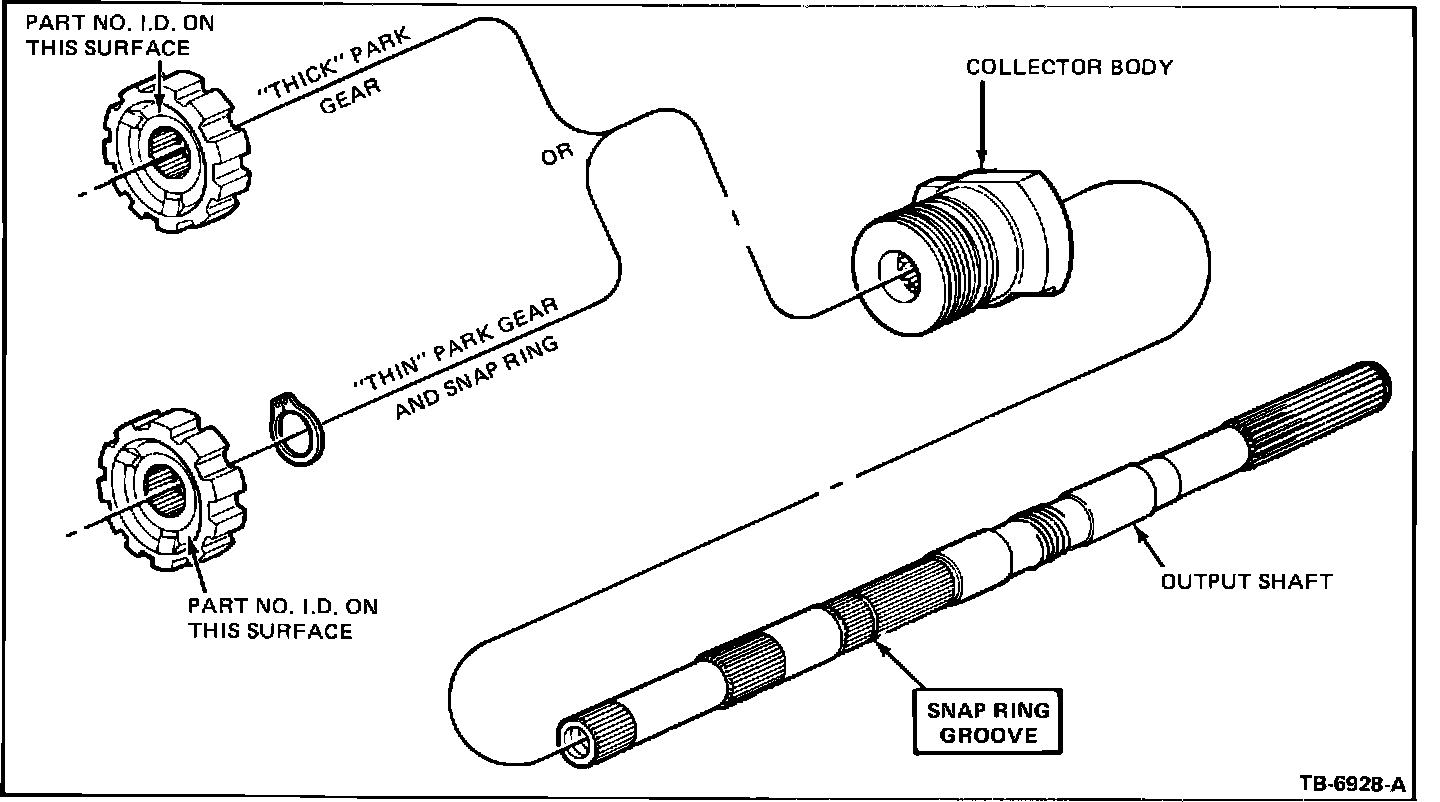 PART NO. I.D. ON THIS SURFACE

"THICK" PARK GEAR

OR

COLLECTOR BODY

"THIN" PARK GEAR AND SNAP RING

PART NO. I.D. ON THIS SURFACE

OUTPUT SHAFT

SNAP RING GROOVE

TB-6928-A