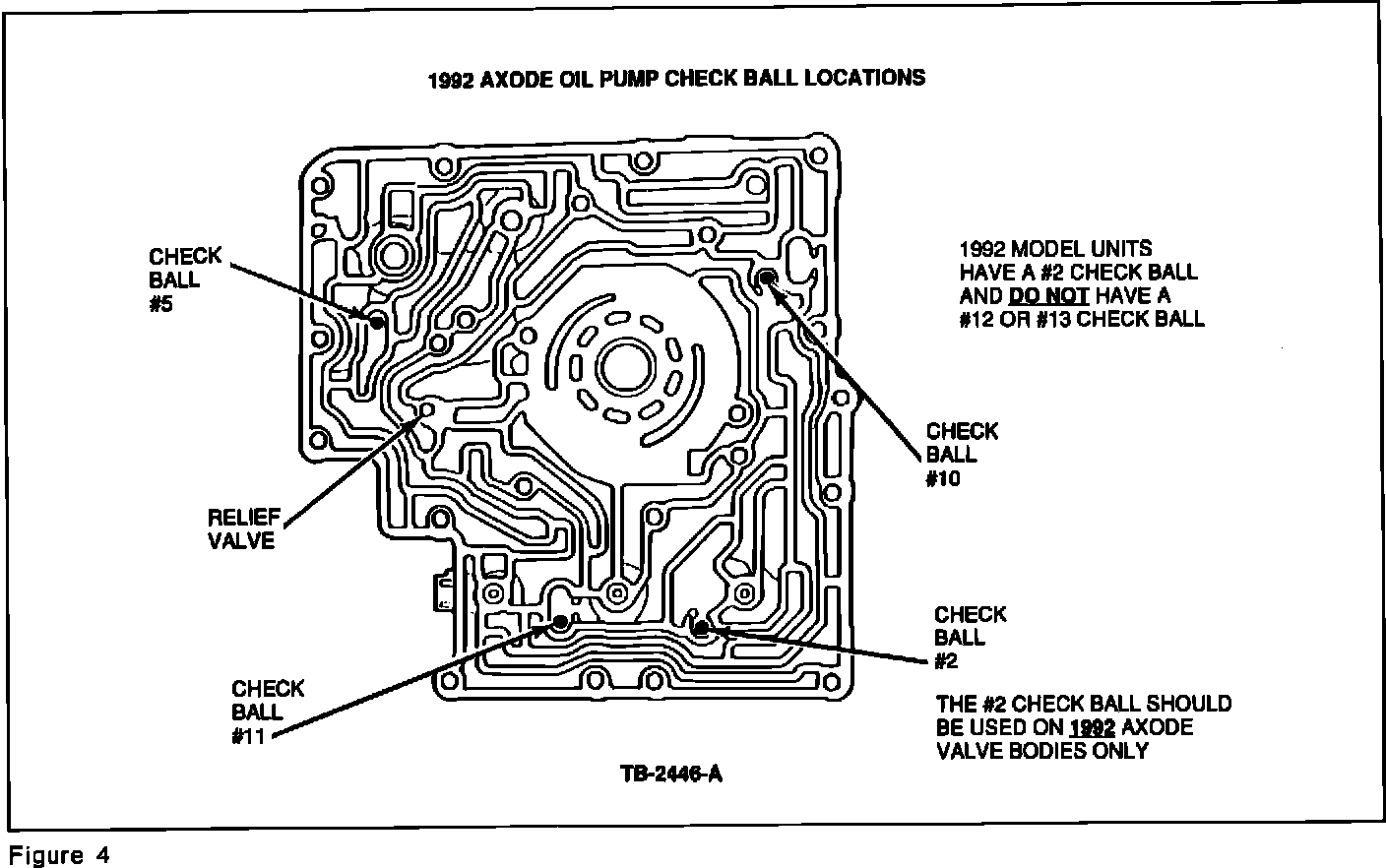 1992 AXODE OIL PUMP CHECK BALL LOCATIONS

CHECK BALL #5

1992 MODEL UNITS HAVE A #2 CHECK BALL AND DO NOT HAVE A #12 OR #13 CHECK BALL

CHECK BALL #10

RELIEF VALVE

CHECK BALL #2

CHECK BALL #11

THE #2 CHECK BALL SHOULD BE USED ON 1992 AXODE VALVE BODIES ONLY

TB-2446-A

Figure 4