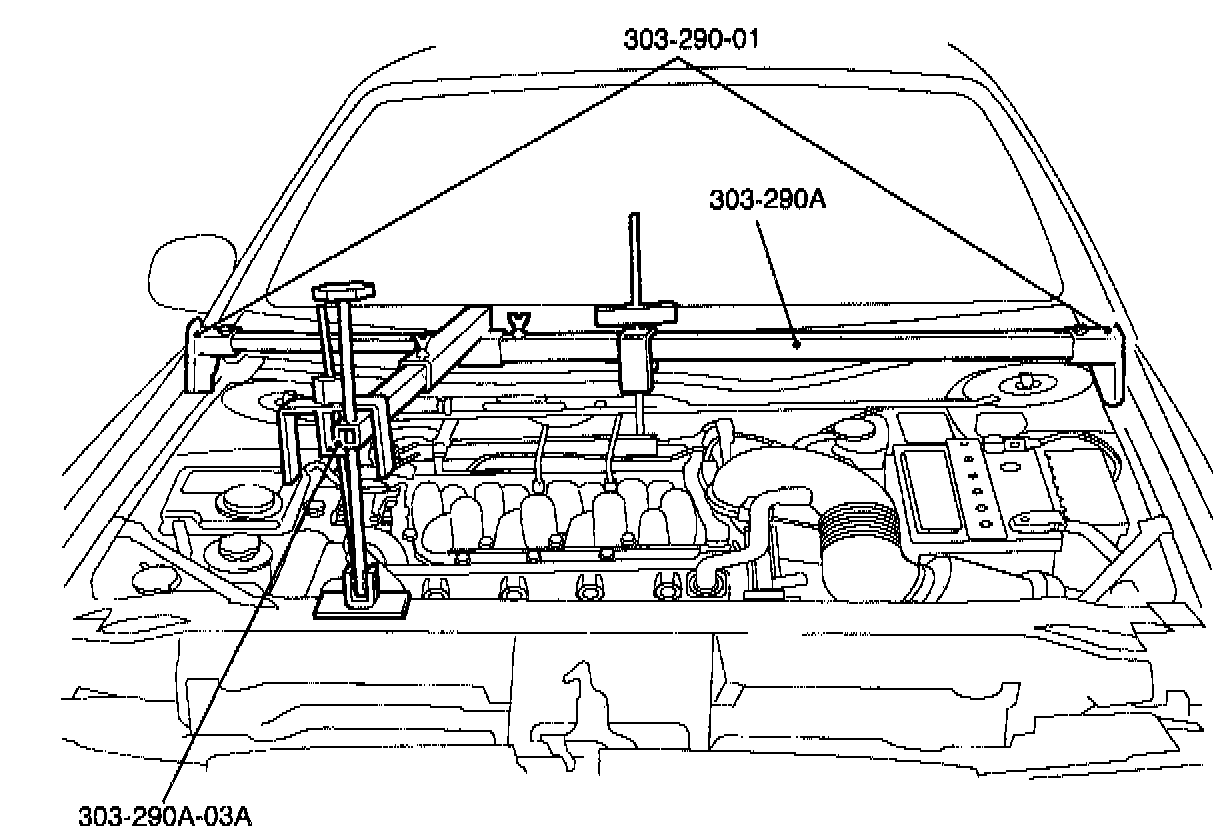 303-290-01

303-290A

303-290A-03A