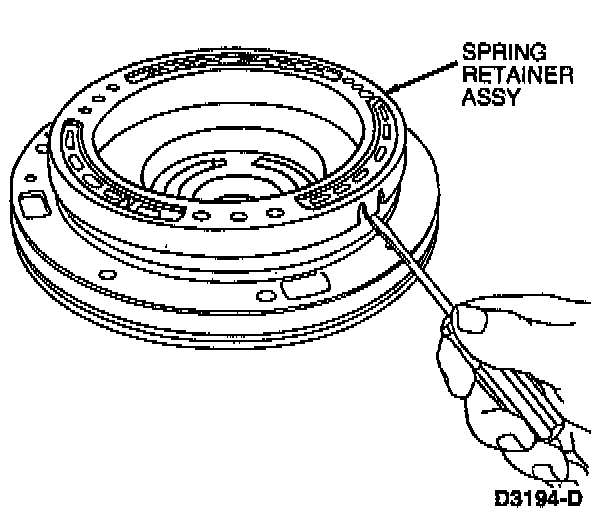 SPRING
RETAINER
ASSY

D3194-D