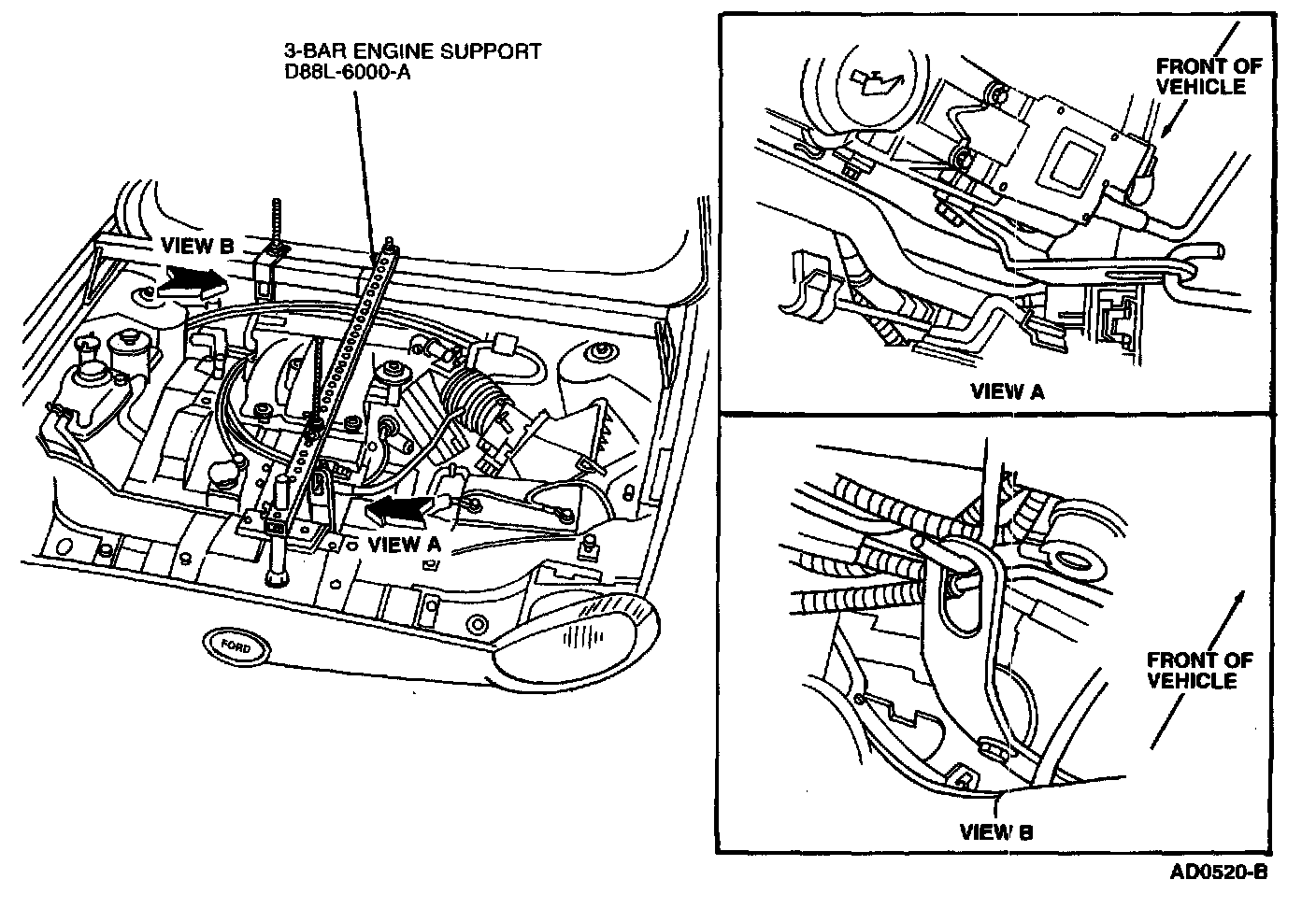 3-BAR ENGINE SUPPORT
D88L-6000-A

VIEW B

VIEW A

FORD

FRONT OF VEHICLE

VIEW A

FRONT OF VEHICLE

VIEW B

AD0520-B