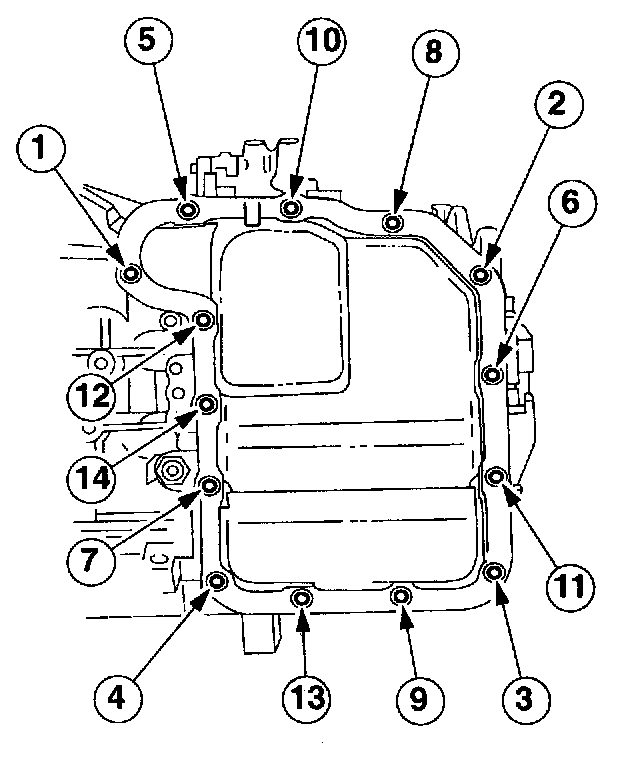 5
10
8
2
1
6
12
14
7
11
4
13
9
3