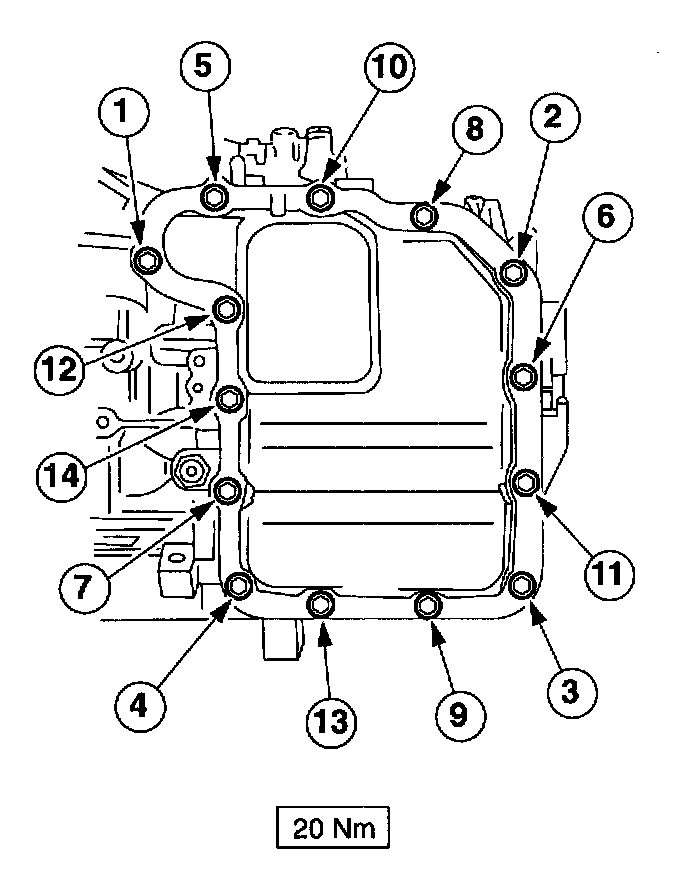 5
10
1
8
2
6
12
14
7
11
4
13
9
3
20 Nm