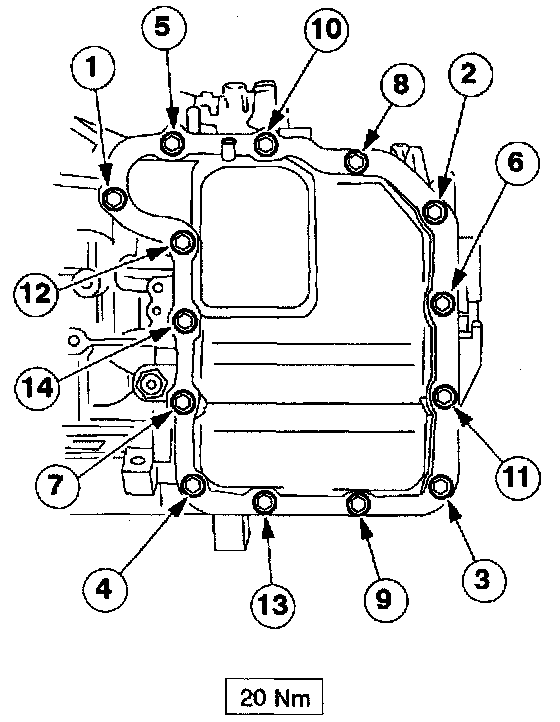 5
10
1
8
2
6
12
14
7
11
4
13
9
3
20 Nm