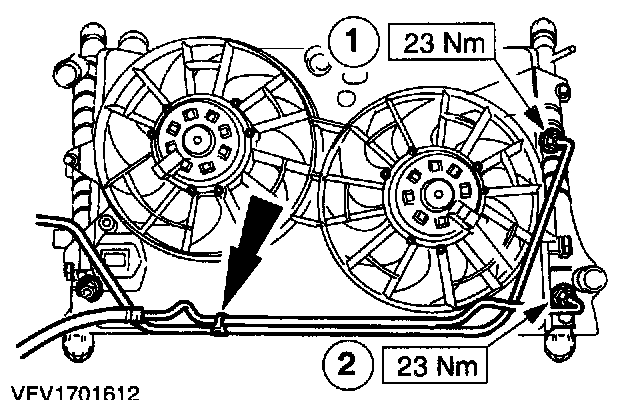 1
23 Nm
2
23 Nm
VFV1701612