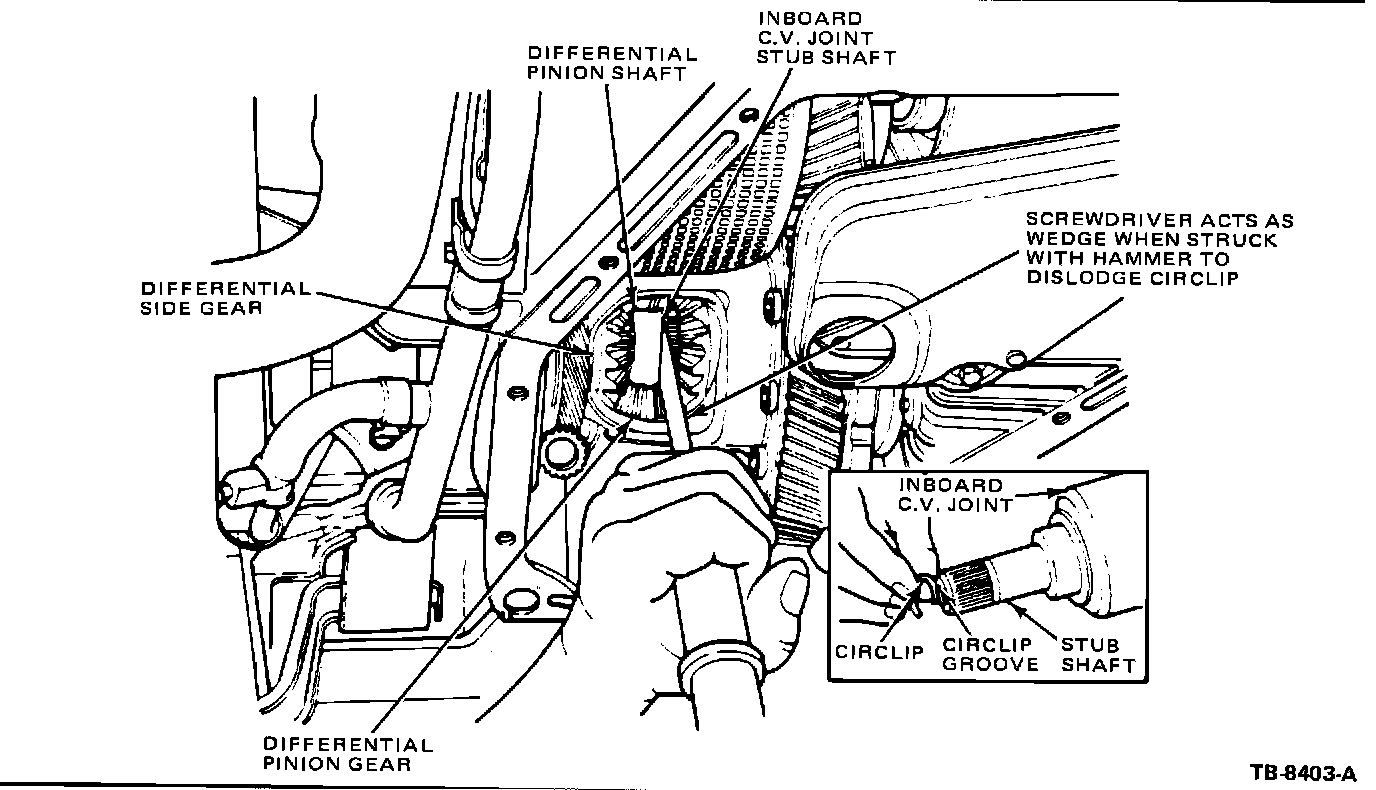 INBOARD C.V. JOINT STUB SHAFT

DIFFERENTIAL PINION SHAFT

SCREWDRIVER ACTS AS WEDGE WHEN STRUCK WITH HAMMER TO DISLODGE CIRCLIP

DIFFERENTIAL SIDE GEAR

INBOARD C.V. JOINT

CIRCLIP

CIRCLIP GROOVE

STUB SHAFT

DIFFERENTIAL PINION GEAR

TB-8403-A